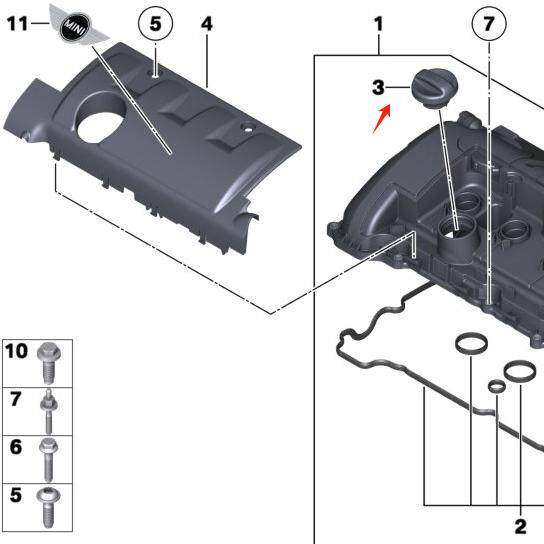 11
MINI
5
4
1
7
3
10
7
6
5
2