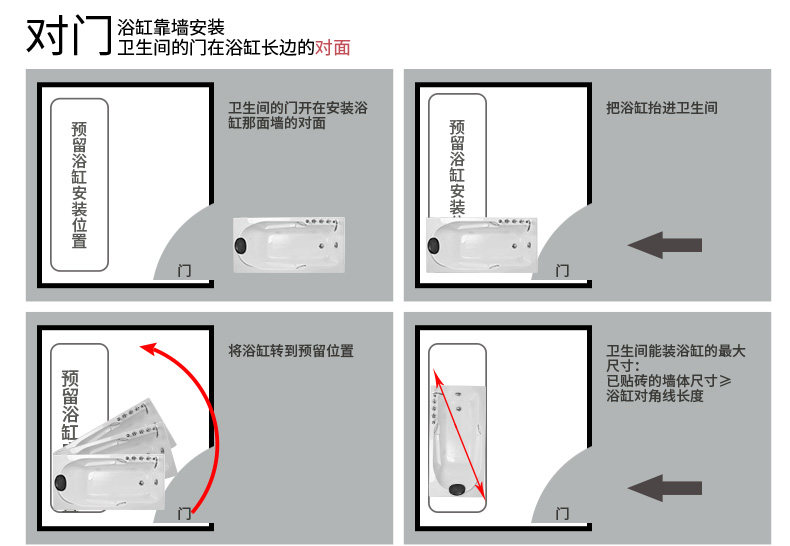 对门 浴缸靠墙安装
卫生间的门在浴缸长边的对面

预留浴缸安装位置

门

卫生间的门开在安装浴缸那面墙的对面

预留浴缸安装

门

把浴缸抬进卫生间

预留浴缸

门

将浴缸转到预留位置

门

卫生间能装浴缸的最大尺寸：
已贴砖的墙体尺寸≥浴缸对角线长度