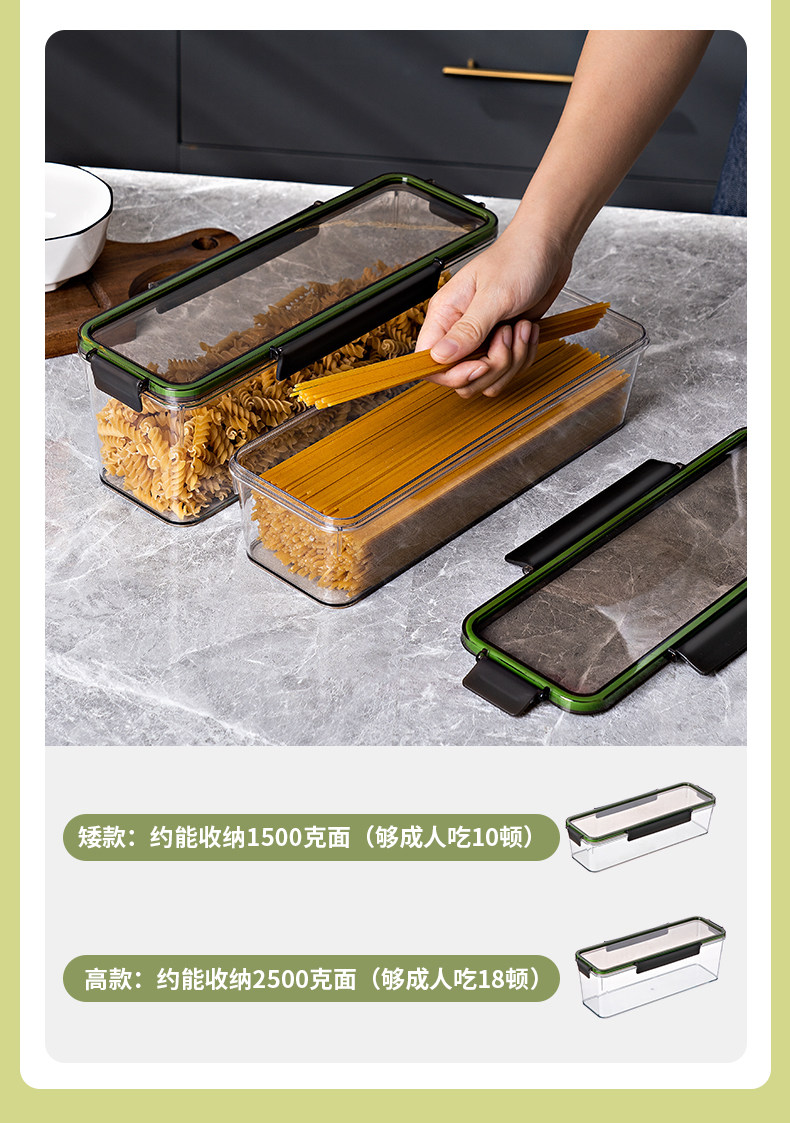 矮款：约能收纳1500克面（够成人吃10顿）

高款：约能收纳2500克面（够成人吃18顿）