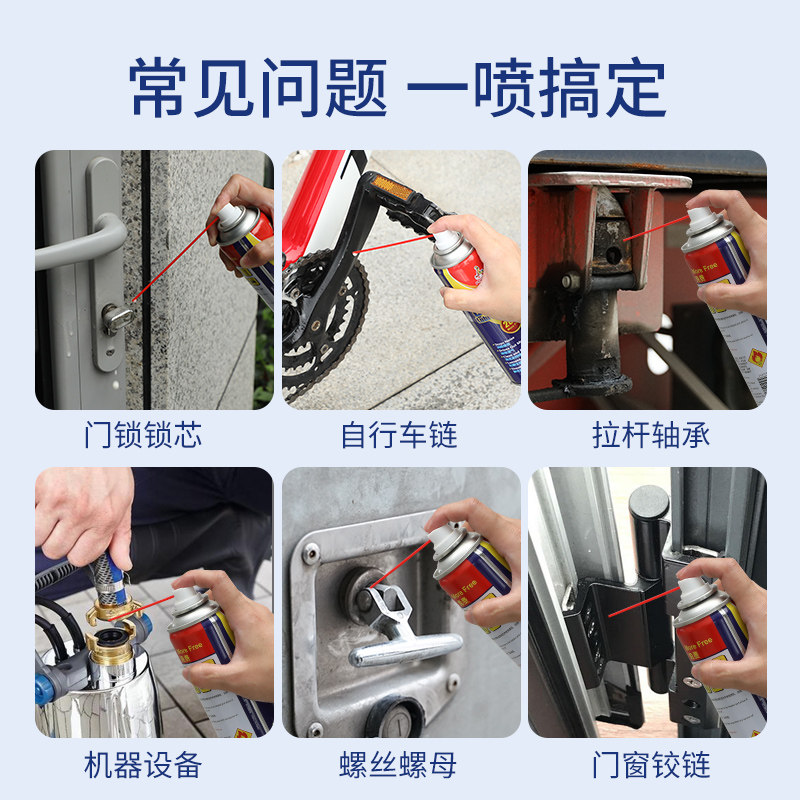 常见问题 一喷搞定

门锁锁芯

自行车链

拉杆轴承

机器设备

螺丝螺母

门窗铰链