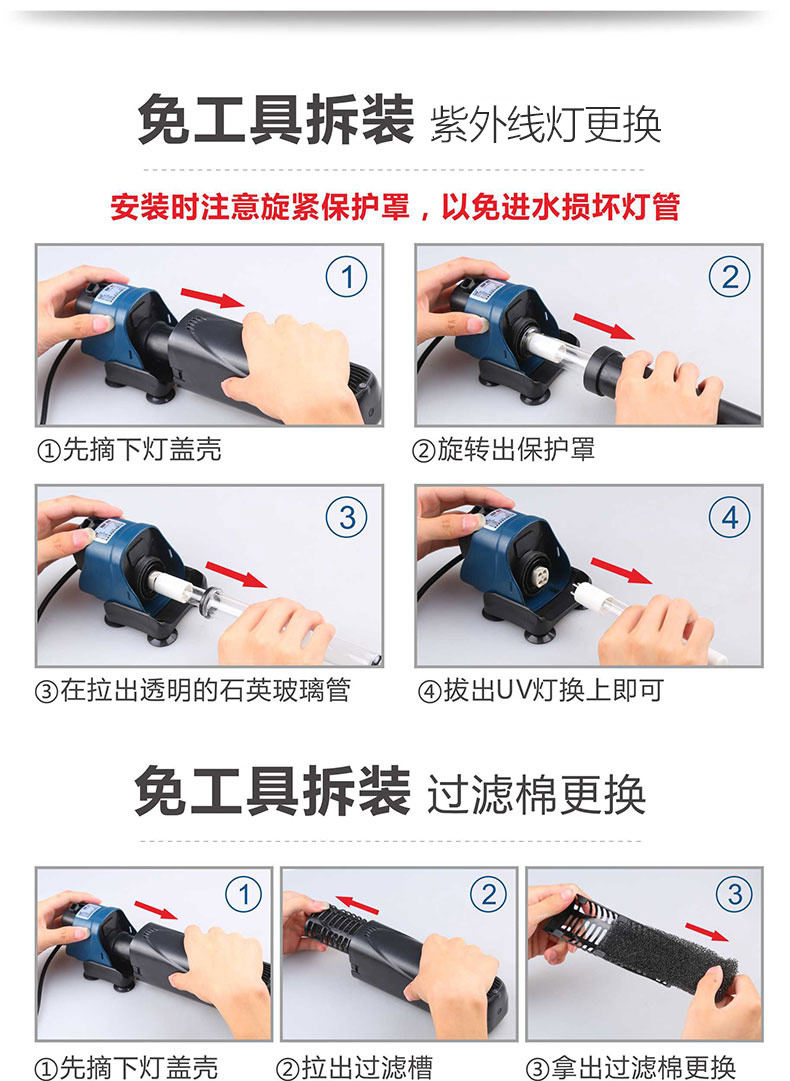 免工具拆装 紫外线灯更换

安装时注意旋紧保护罩，以免进水损坏灯管

①

①先摘下灯盖壳

②

②旋转出保护罩

③

③在拉出透明的石英玻璃管

④

④拔出UV灯换上即可

免工具拆装 过滤棉更换

①

①先摘下灯盖壳

②

②拉出过滤槽

③

③拿出过滤棉更换