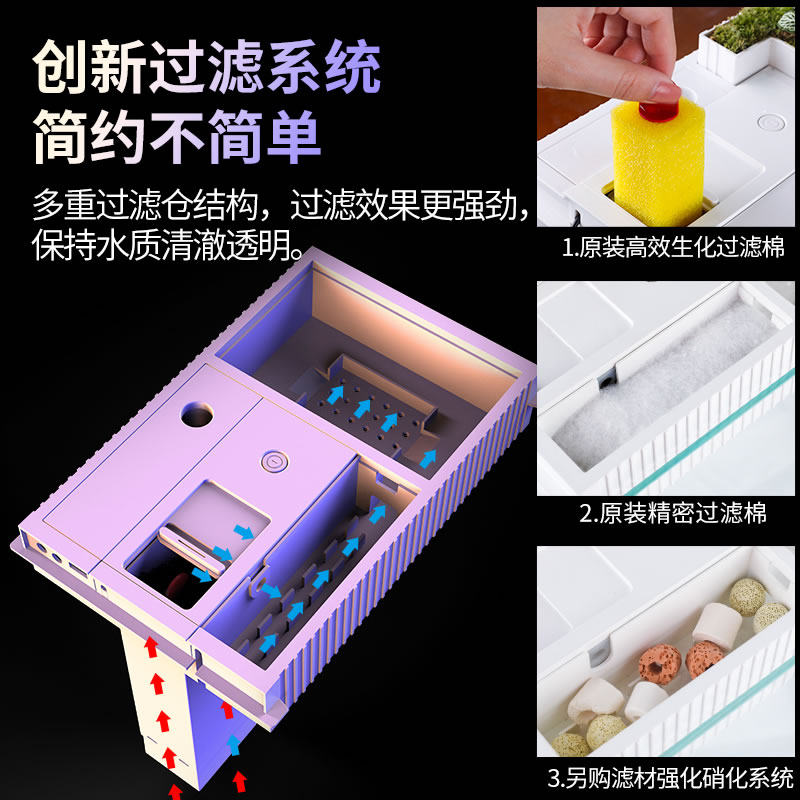 创新过滤系统
简约不简单

多重过滤仓结构，过滤效果更强劲，保持水质清澈透明。

1.原装高效生化过滤棉

2.原装精密过滤棉

3.另购滤材强化硝化系统