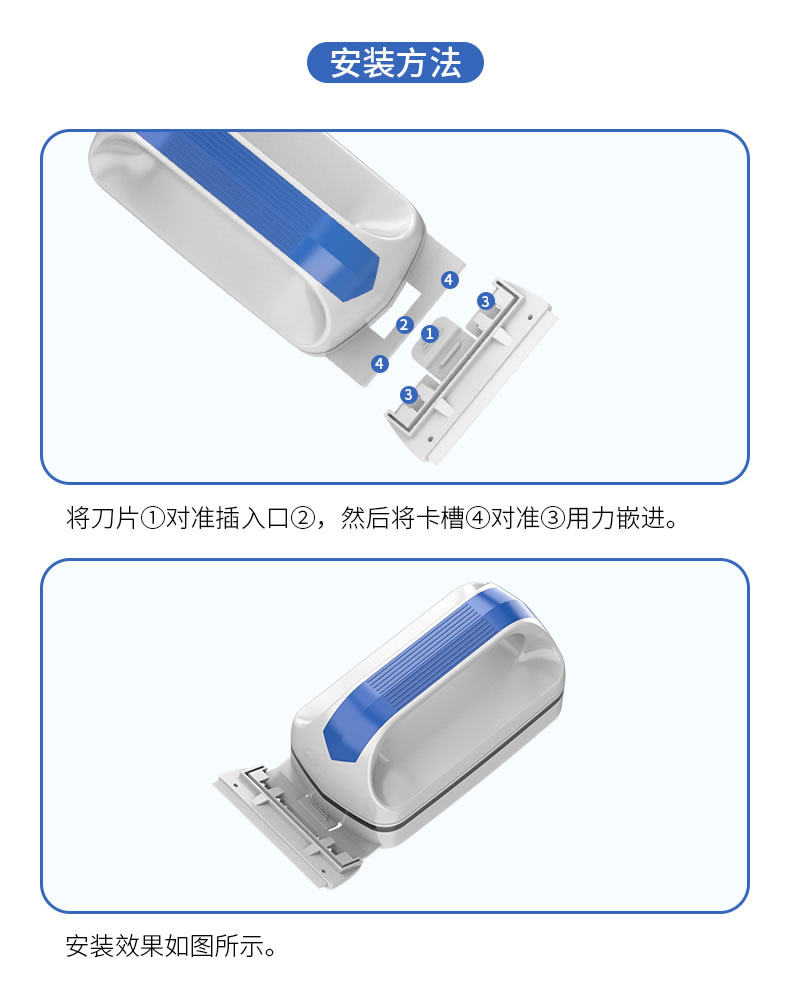 安装方法

4
3
2
1
4
3

将刀片①对准插入口②，然后将卡槽④对准③用力嵌进。

安装效果如图所示。