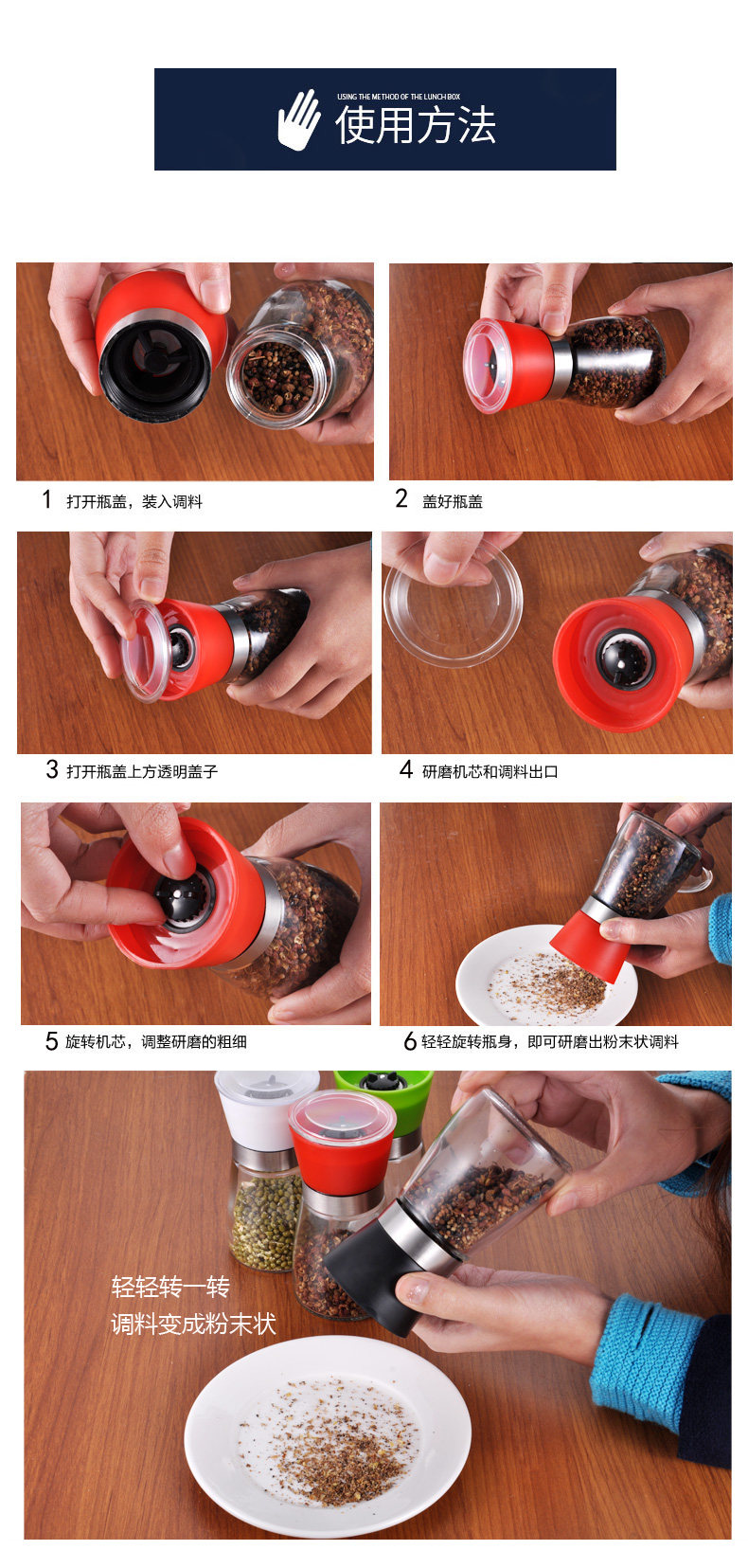 USING THE METHOD OF THE LUNCH BOX
使用方法

1 打开瓶盖，装入调料

2 盖好瓶盖

3 打开瓶盖上方透明盖子

4 研磨机芯和调料出口

5 旋转机芯，调整研磨的粗细

6 轻轻旋转瓶身，即可研磨出粉末状调料

轻轻转一转
调料变成粉末状