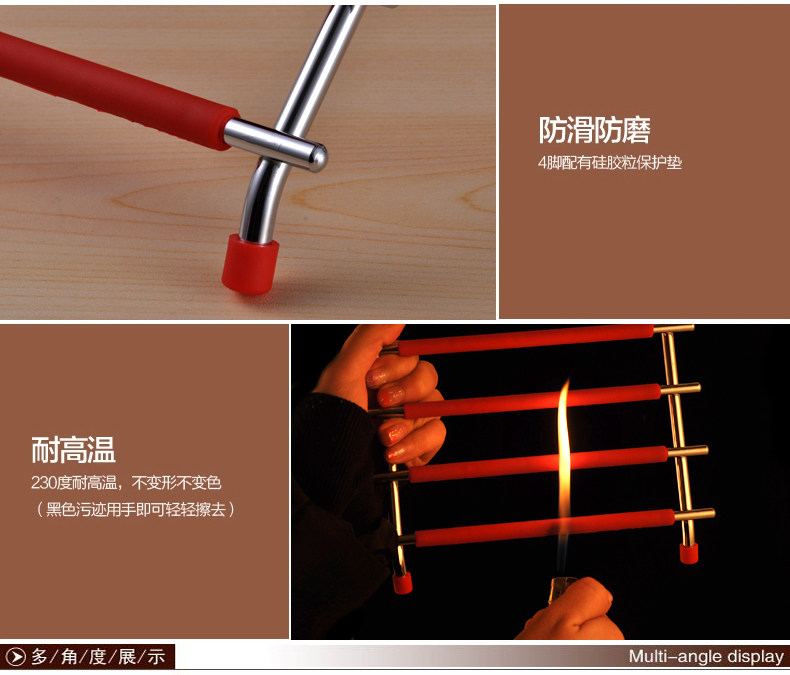 防滑防磨
4脚配有硅胶粒保护垫

耐高温
230度耐高温，不变形不变色
（黑色污迹用手即可轻轻擦去）

多/角/度/展/示
Multi-angle display