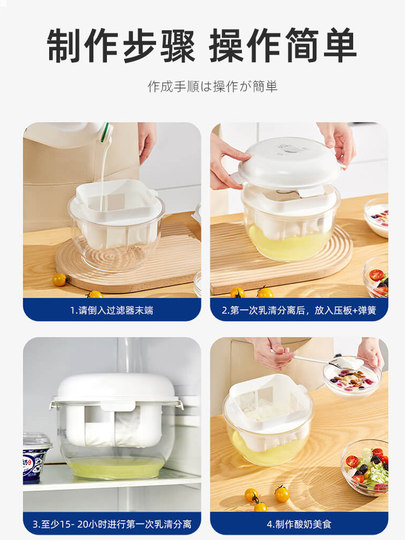 制作步骤 操作简单

作成手順は操作が簡単

1.请倒入过滤器末端

2.第一次乳清分离后，放入压板+弹簧

3.至少15- 20小时进行第一次乳清分离

4.制作酸奶美食