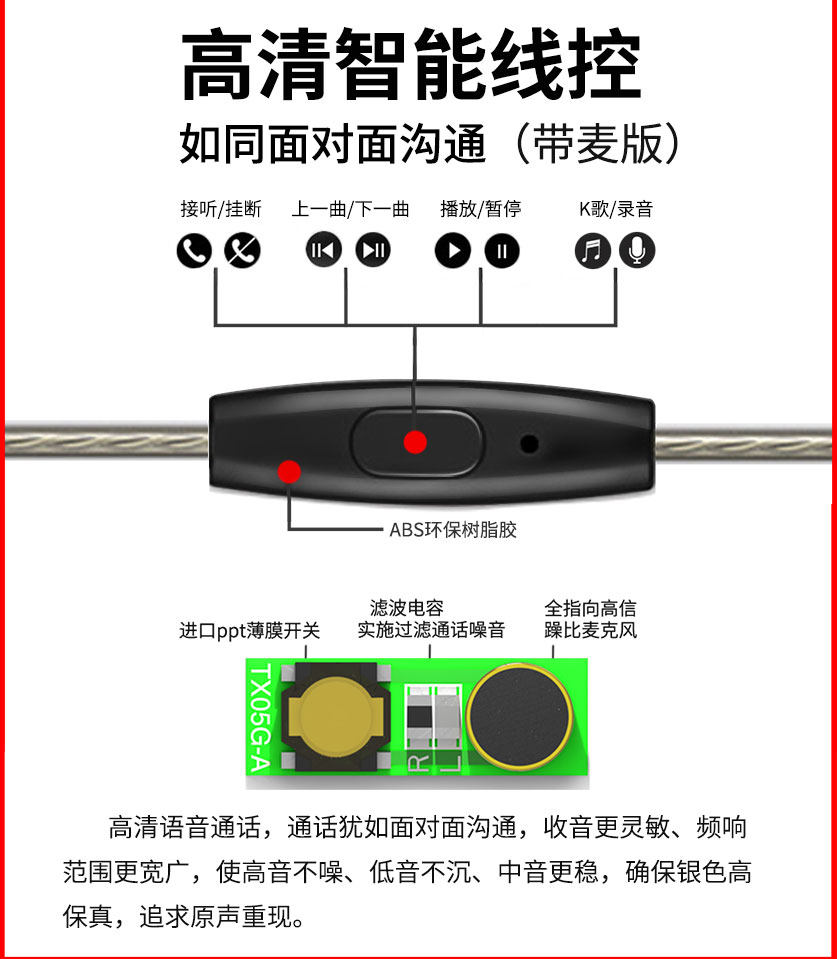 高清智能线控

如同面对面沟通（带麦版）

接听/挂断　上一曲/下一曲　播放/暂停　K歌/录音

ABS环保树脂胶

进口ppt薄膜开关　滤波电容 实施过滤通话噪音　全指向高信 躁比麦克风

TX05G-A

R L

高清语音通话，通话犹如面对面沟通，收音更灵敏、频响范围更宽广，使高音不噪、低音不沉、中音更稳，确保银色高保真，追求原声重现。