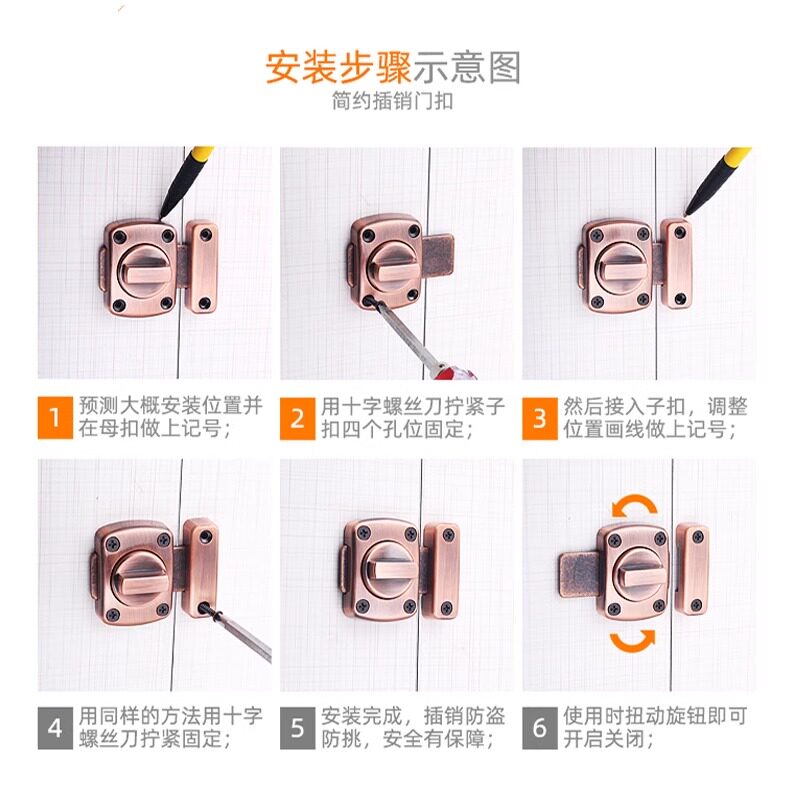 安装步骤示意图
简约插销门扣

1 预测大概安装位置并在母扣做上记号；

2 用十字螺丝刀拧紧子扣四个孔位固定；

3 然后接入子扣，调整位置画线做上记号；

4 用同样的方法用十字螺丝刀拧紧固定；

5 安装完成，插销防盗防挑，安全有保障；

6 使用时扭动旋钮即可开启关闭；