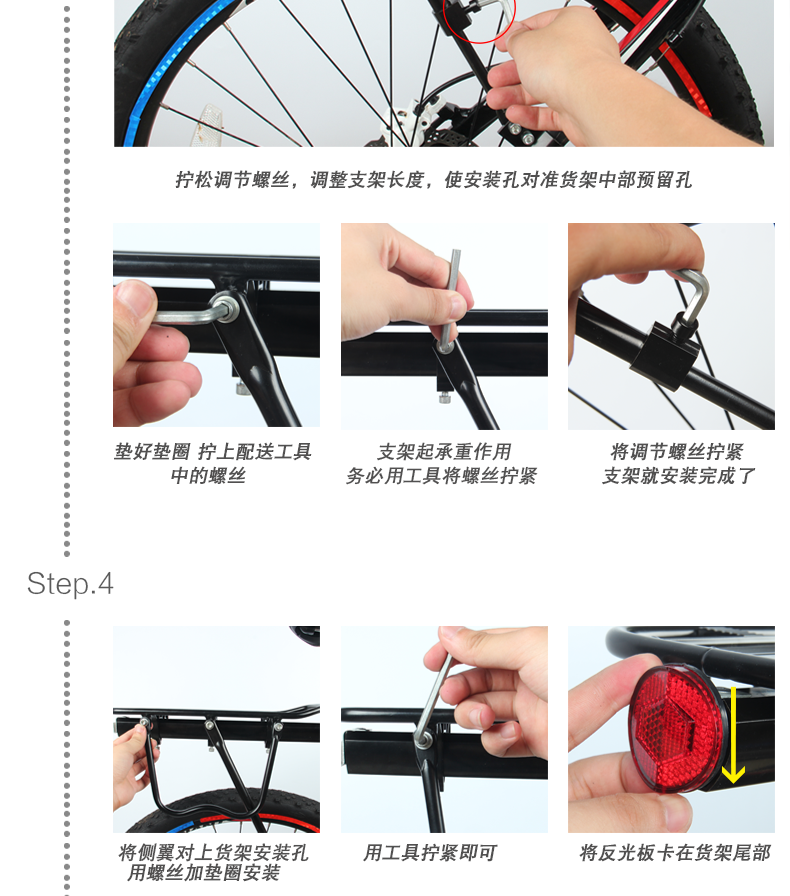 拧松调节螺丝，调整支架长度，使安装孔对准货架中部预留孔

垫好垫圈 拧上配送工具中的螺丝

支架起承重作用
务必用工具将螺丝拧紧

将调节螺丝拧紧
支架就安装完成了

Step.4

将侧翼对上货架安装孔
用螺丝加垫圈安装

用工具拧紧即可

将反光板卡在货架尾部