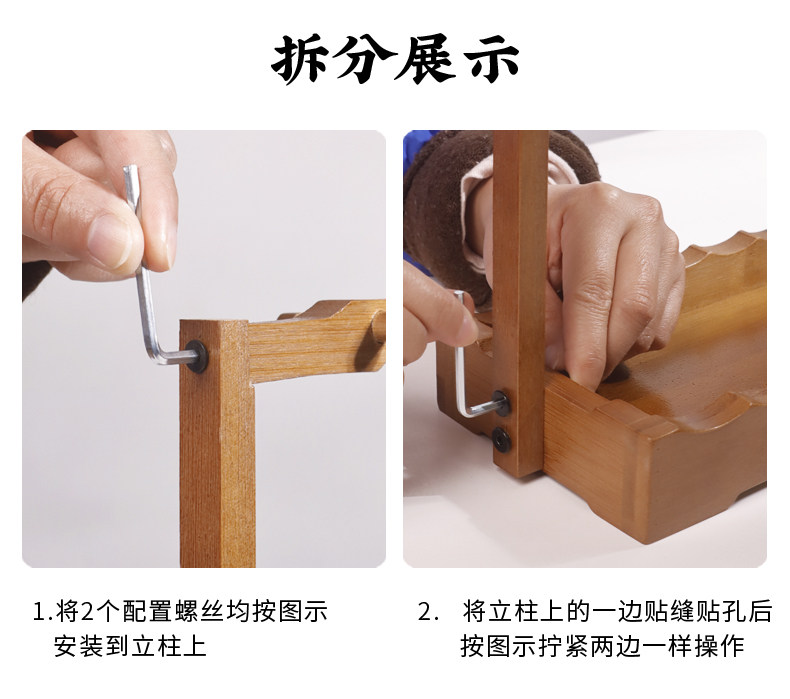 拆分展示

1.将2个配置螺丝均按图示安装到立柱上

2. 将立柱上的一边贴缝贴孔后按图示拧紧两边一样操作