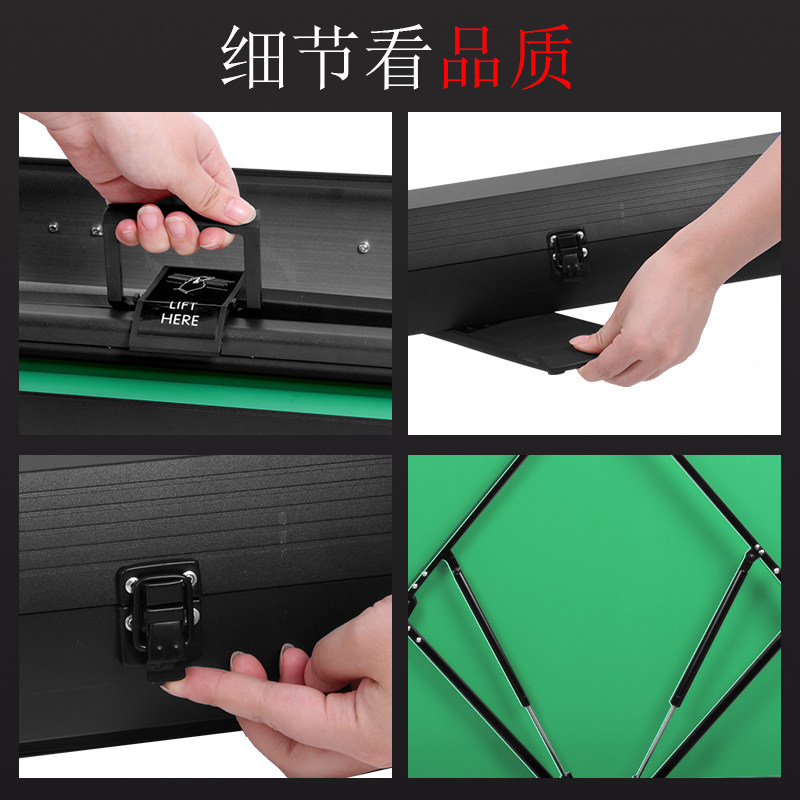 细节看品质

LIFT HERE