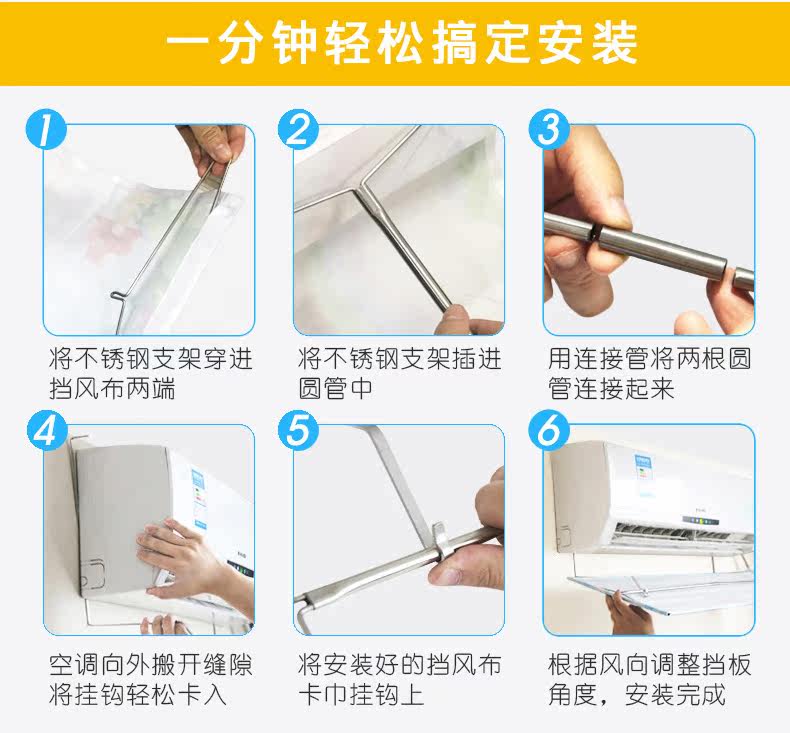 一分钟轻松搞定安装

1
将不锈钢支架穿进挡风布两端

2
将不锈钢支架插进圆管中

3
用连接管将两根圆管连接起来

4
空调向外搬开缝隙将挂钩轻松卡入

5
将安装好的挡风布卡巾挂钩上

6
根据风向调整挡板角度，安装完成