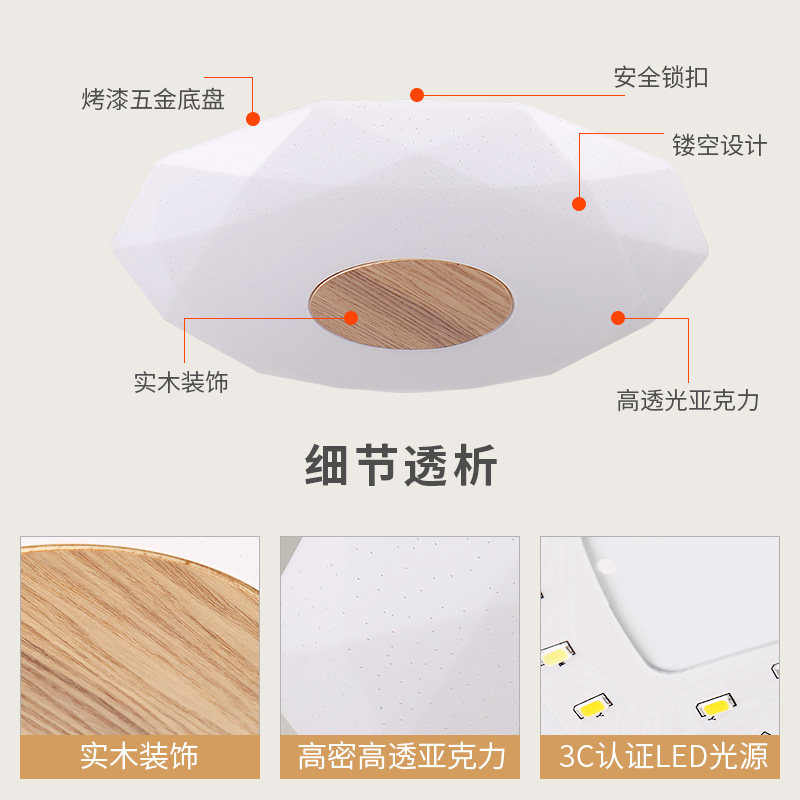 烤漆五金底盘

安全锁扣

镂空设计

实木装饰

高透光亚克力

细节透析

实木装饰

高密高透亚克力

3C认证LED光源