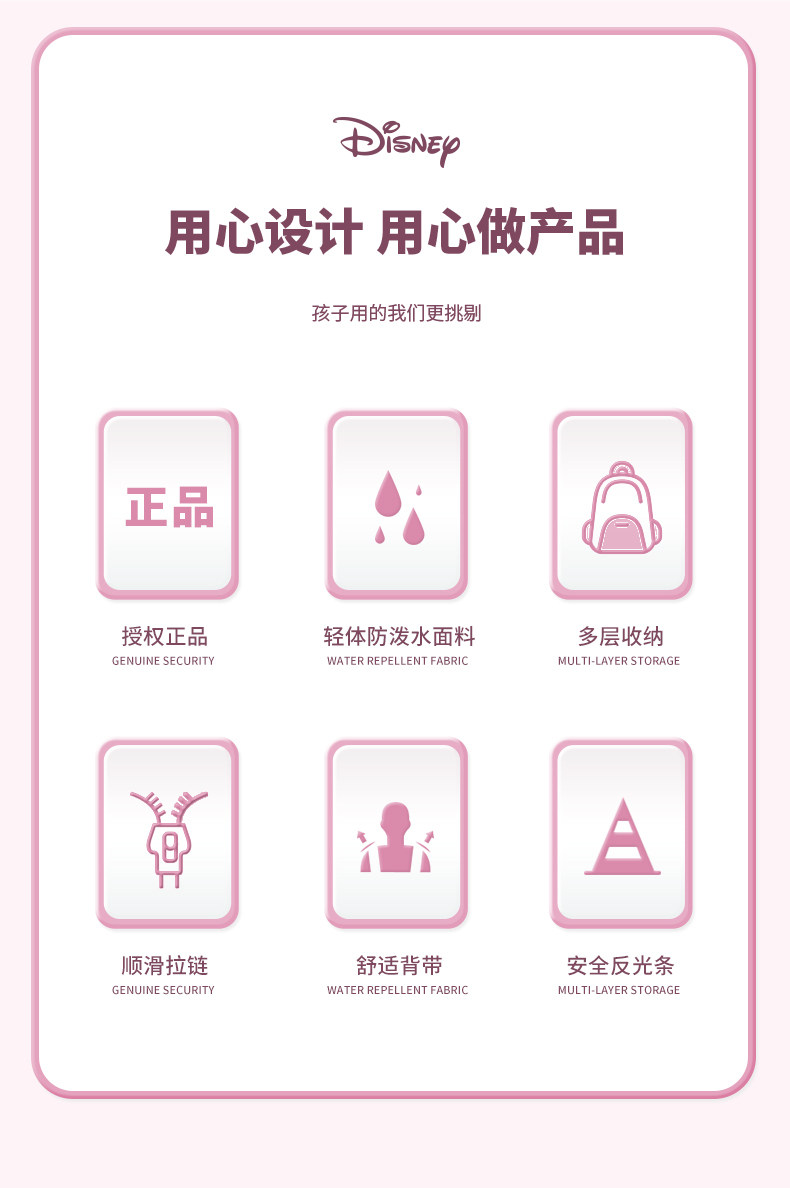 Disney

用心设计 用心做产品

孩子用的我们更挑剔

正品

授权正品
GENUINE SECURITY

轻体防泼水面料
WATER REPELLENT FABRIC

多层收纳
MULTI-LAYER STORAGE

顺滑拉链
GENUINE SECURITY

舒适背带
WATER REPELLENT FABRIC

安全反光条
MULTI-LAYER STORAGE