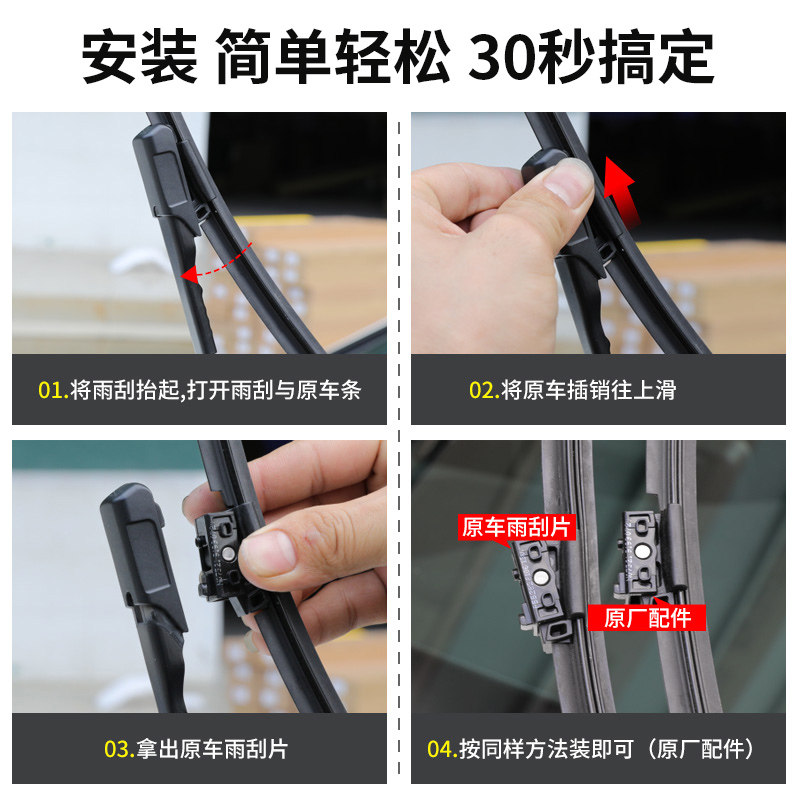 安装 简单轻松 30秒搞定

01.将雨刮抬起,打开雨刮与原车条

02.将原车插销往上滑

03.拿出原车雨刮片

原车雨刮片

原厂配件

04.按同样方法装即可（原厂配件）