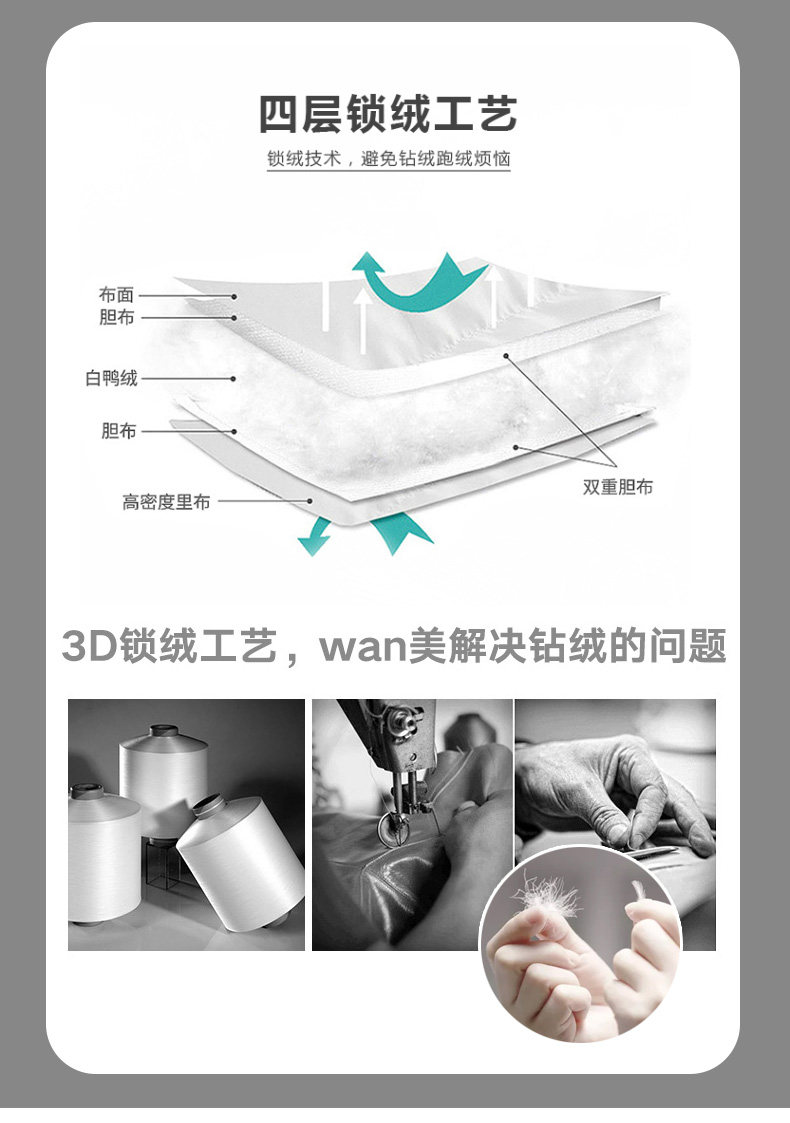 四层锁绒工艺

锁绒技术，避免钻绒跑绒烦恼

布面
胆布
白鸭绒
胆布
高密度里布
双重胆布

3D锁绒工艺，wan美解决钻绒的问题