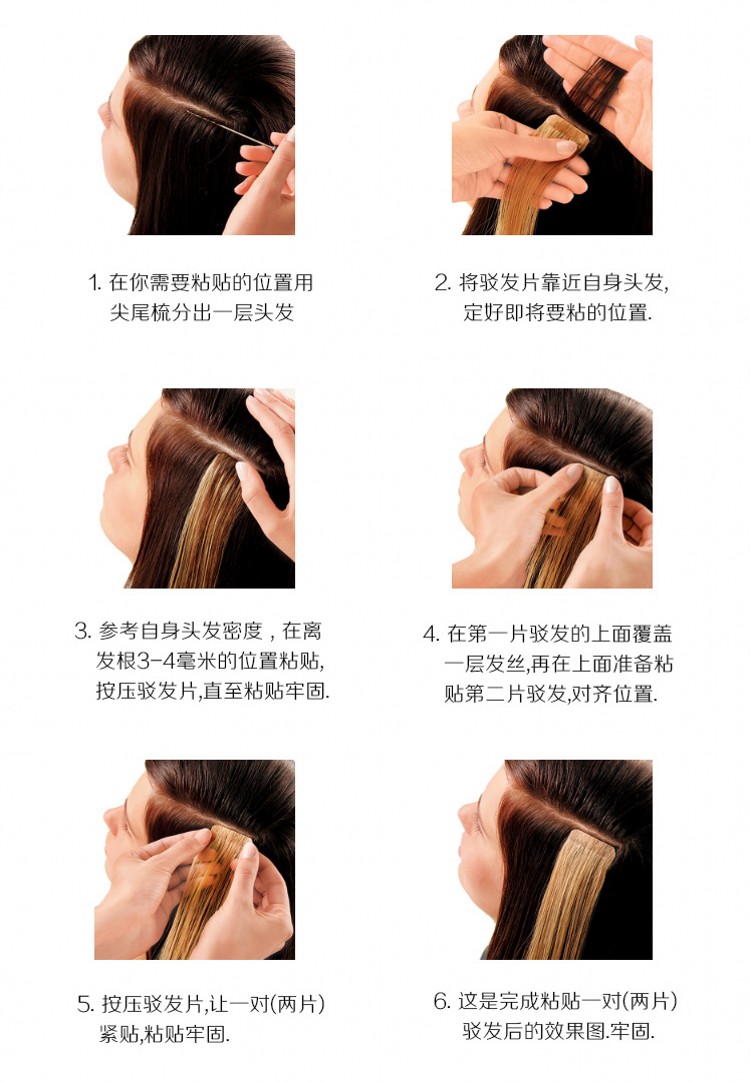 1. 在你需要粘贴的位置用尖尾梳分出一层头发

2. 将驳发片靠近自身头发,定好即将要粘的位置.

3. 参考自身头发密度，在离发根3-4毫米的位置粘贴,按压驳发片,直至粘贴牢固.

4. 在第一片驳发的上面覆盖一层发丝,再在上面准备粘贴第二片驳发,对齐位置.

5. 按压驳发片,让一对(两片)紧贴,粘贴牢固.

6. 这是完成粘贴一对(两片)驳发后的效果图.牢固.