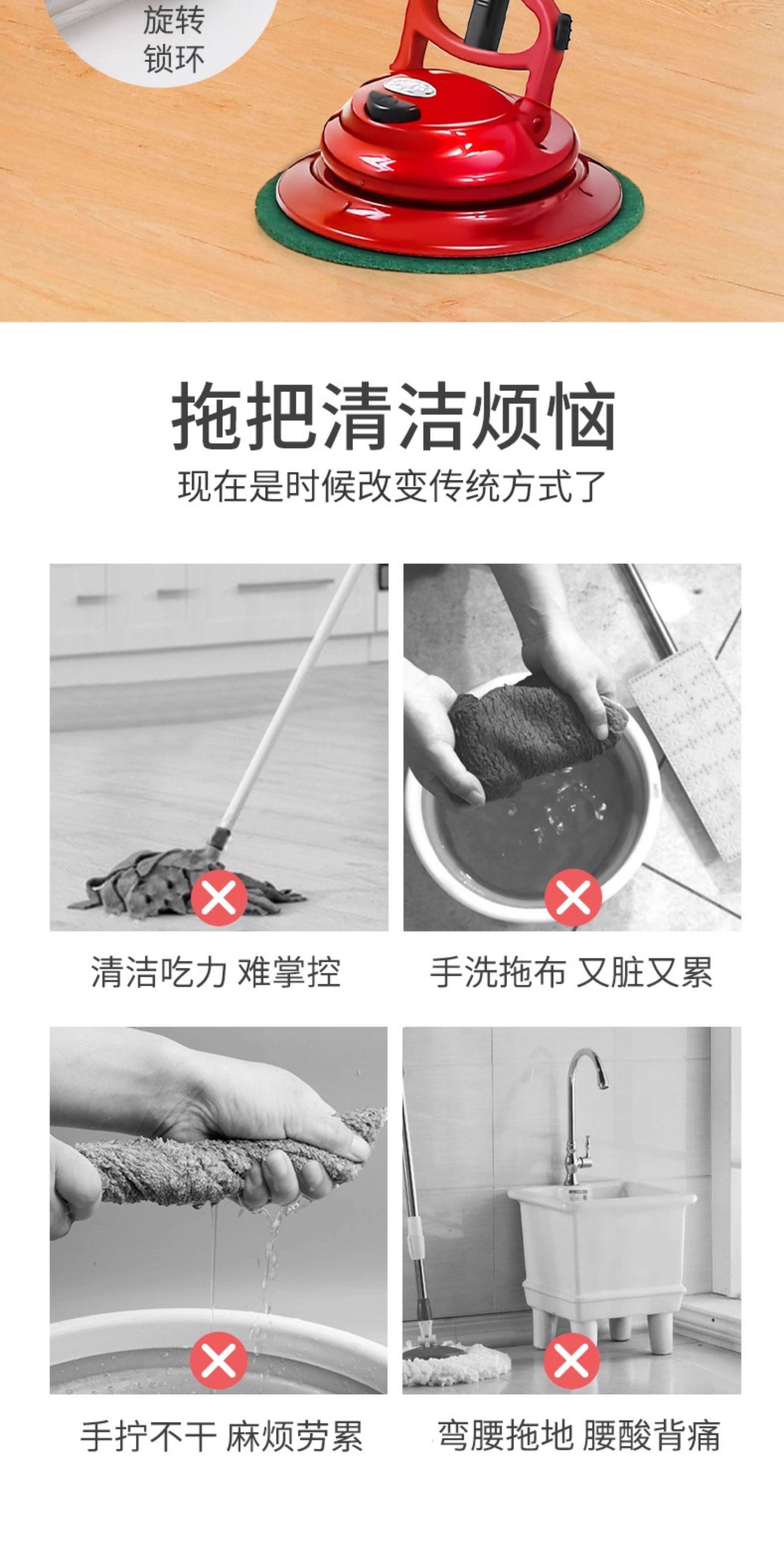 旋转
锁环

拖把清洁烦恼

现在是时候改变传统方式了

清洁吃力 难掌控

手洗拖布 又脏又累

手拧不干 麻烦劳累

弯腰拖地 腰酸背痛