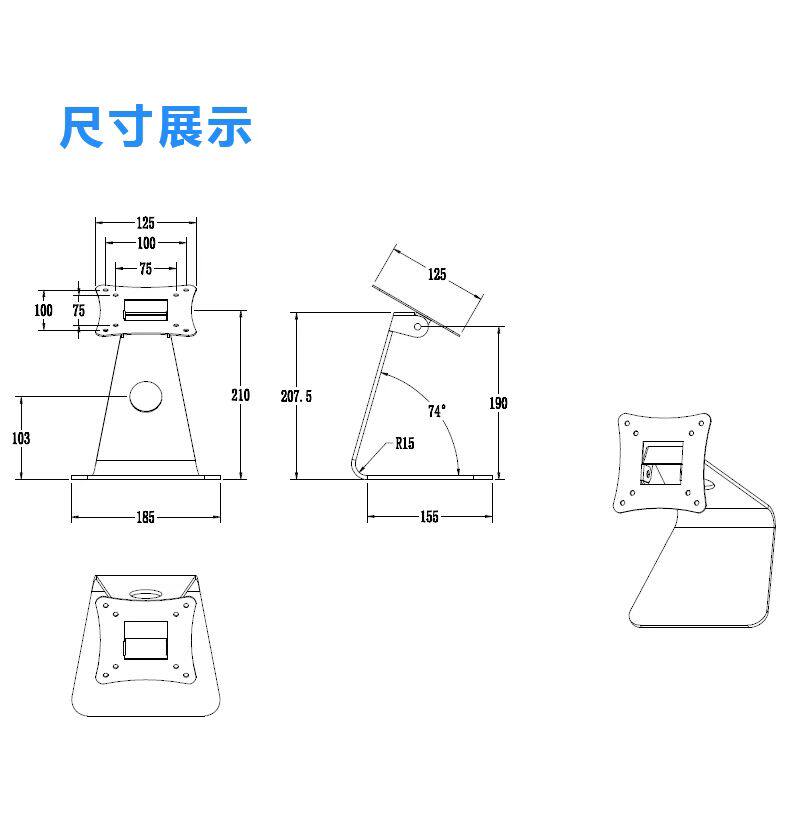 尺寸展示

125
100
75
100
75
210
103
185

125
207.5
74°
190
R15
155