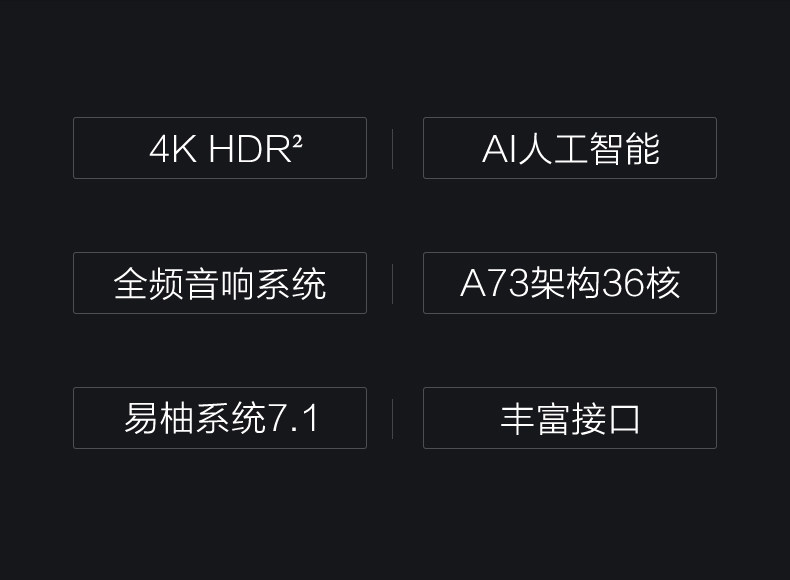 4K HDR²

AI人工智能

全频音响系统

A73架构36核

易柚系统7.1

丰富接口