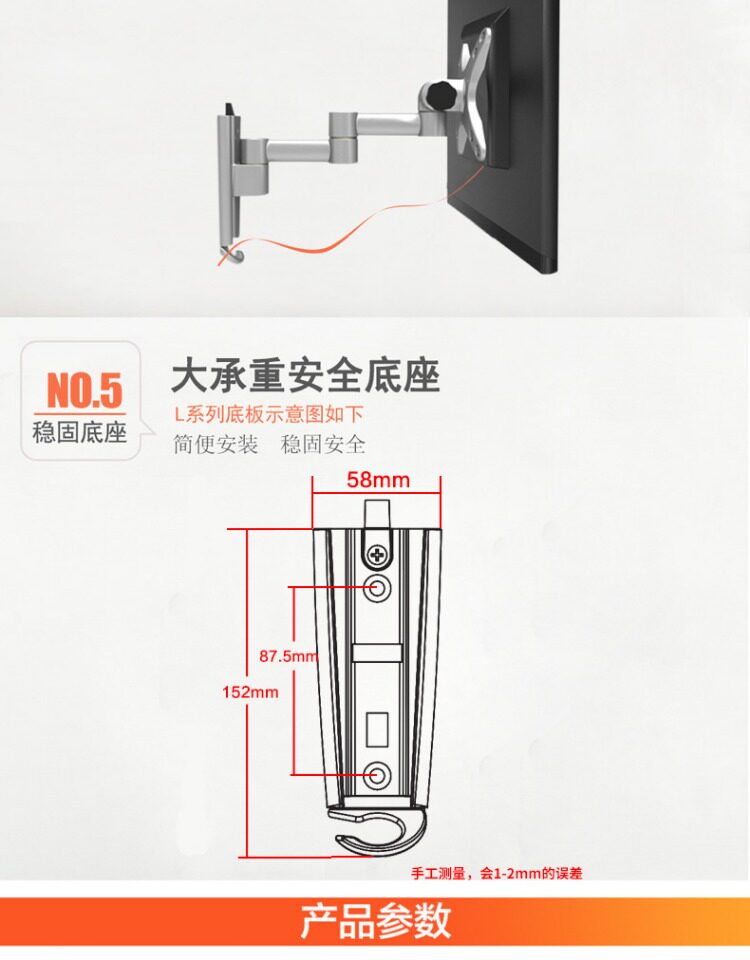 NO.5
稳固底座

大承重安全底座
L系列底板示意图如下
简便安装　稳固安全

58mm
87.5mm
152mm

手工测量，会1-2mm的误差

产品参数