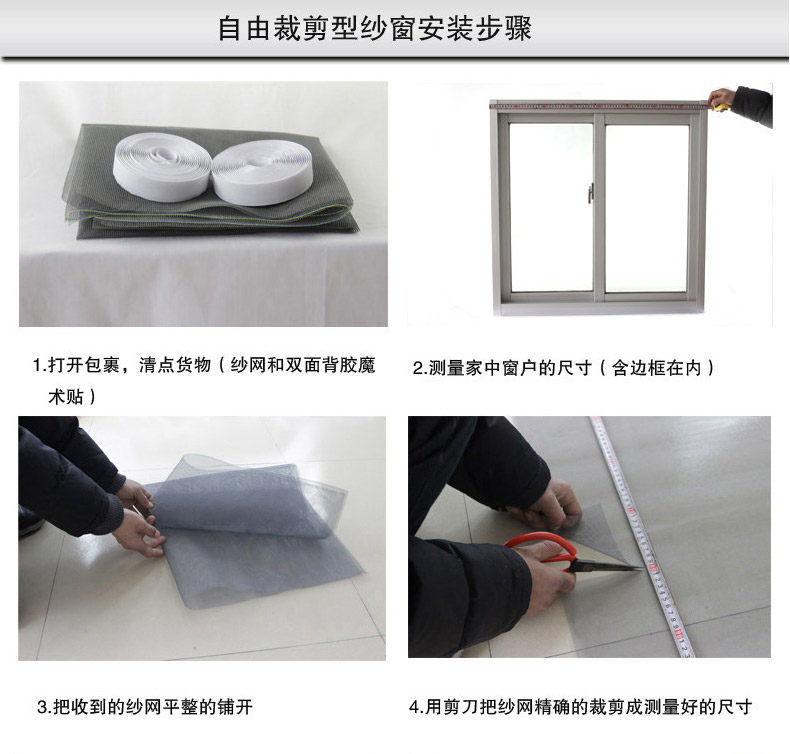 自由裁剪型纱窗安装步骤

1.打开包裹，清点货物（纱网和双面背胶魔术贴）

2.测量家中窗户的尺寸（含边框在内）

3.把收到的纱网平整的铺开

4.用剪刀把纱网精确的裁剪成测量好的尺寸