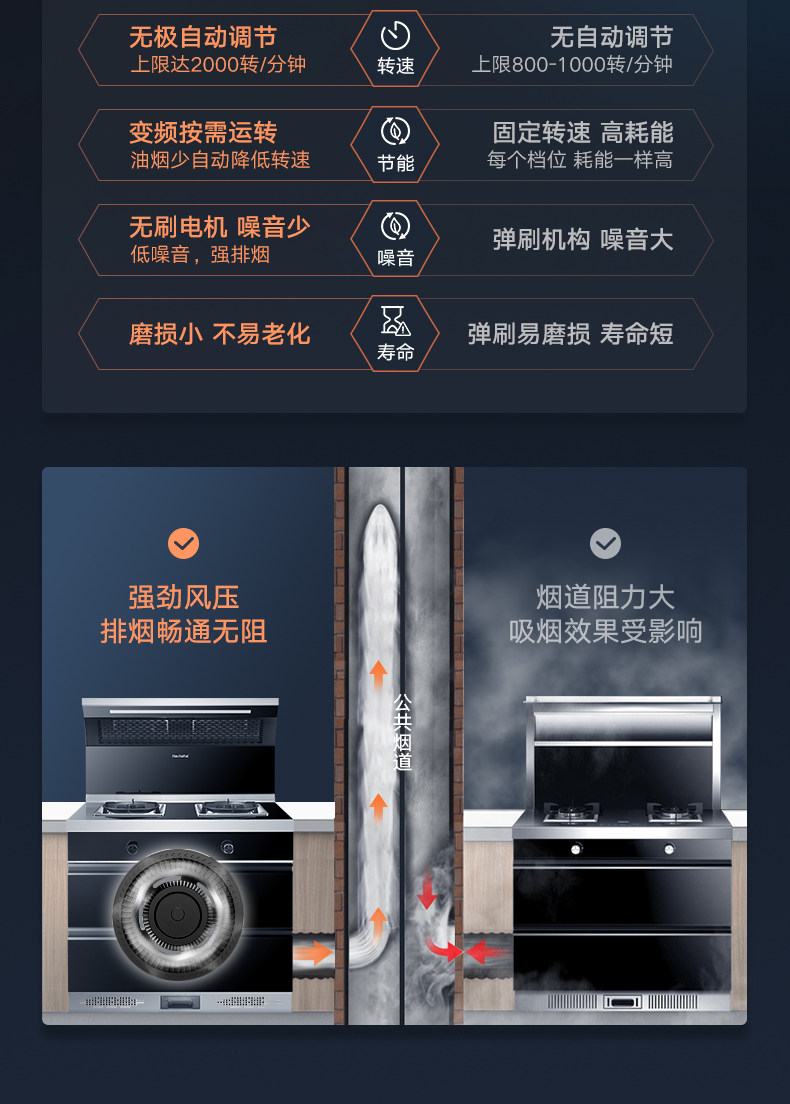 无极自动调节
上限达2000转/分钟

转速

无自动调节
上限800-1000转/分钟

变频按需运转
油烟少自动降低转速

节能

固定转速 高耗能
每个档位 耗能一样高

无刷电机 噪音少
低噪音，强排烟

噪音

弹刷机构 噪音大

磨损小 不易老化

寿命

弹刷易磨损 寿命短

强劲风压
排烟畅通无阻

公共烟道

烟道阻力大
吸烟效果受影响