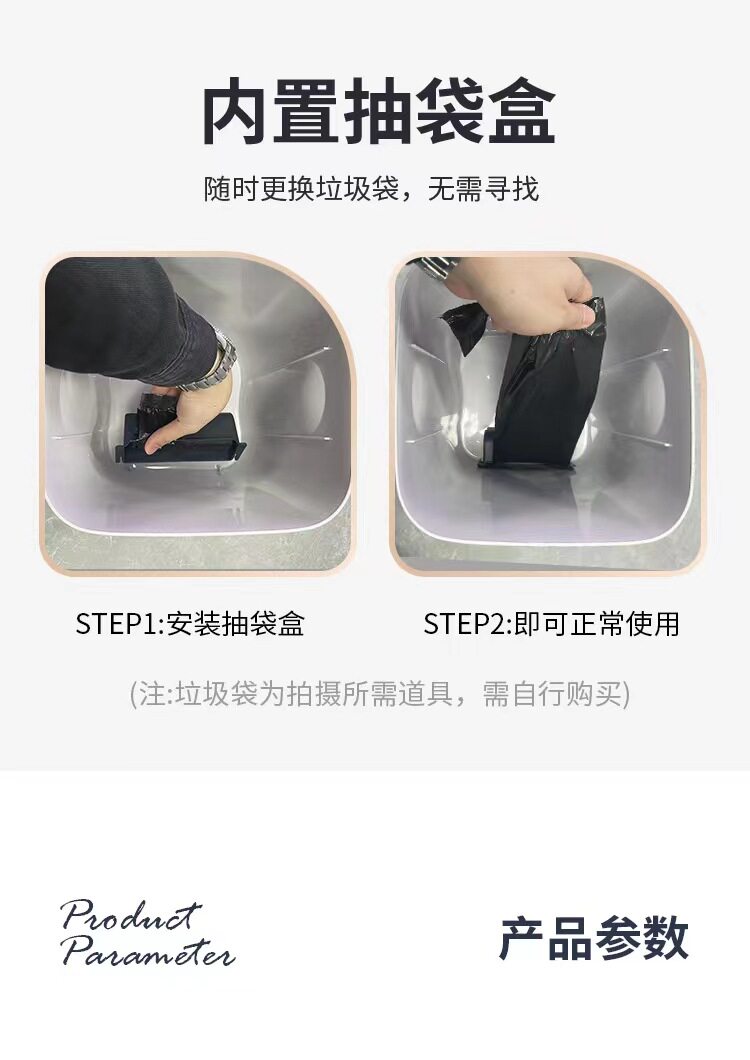 内置抽袋盒

随时更换垃圾袋，无需寻找

STEP1:安装抽袋盒

STEP2:即可正常使用

(注:垃圾袋为拍摄所需道具，需自行购买)

Product Parameter

产品参数