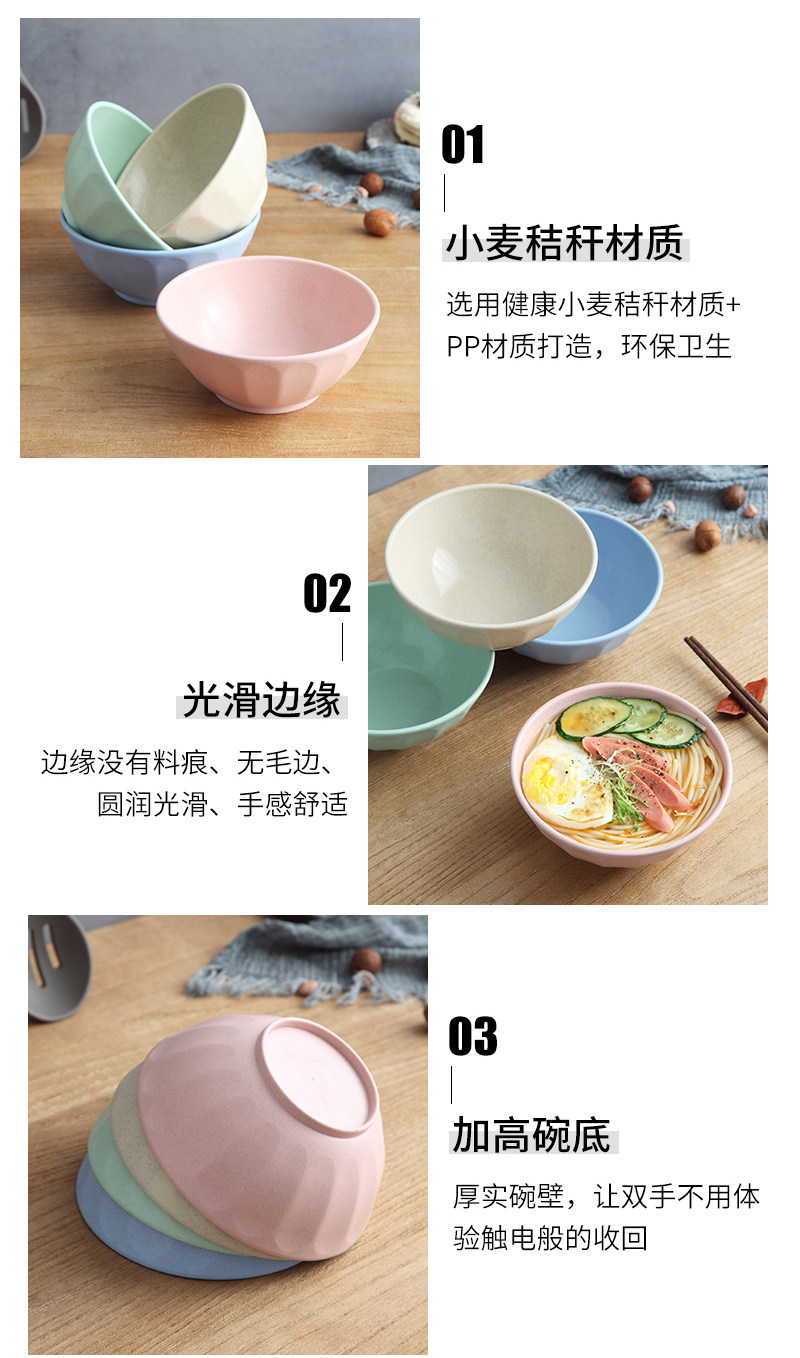 01

小麦秸秆材质

选用健康小麦秸秆材质+PP材质打造，环保卫生

02

光滑边缘

边缘没有料痕、无毛边、圆润光滑、手感舒适

03

加高碗底

厚实碗壁，让双手不用体验触电般的收回