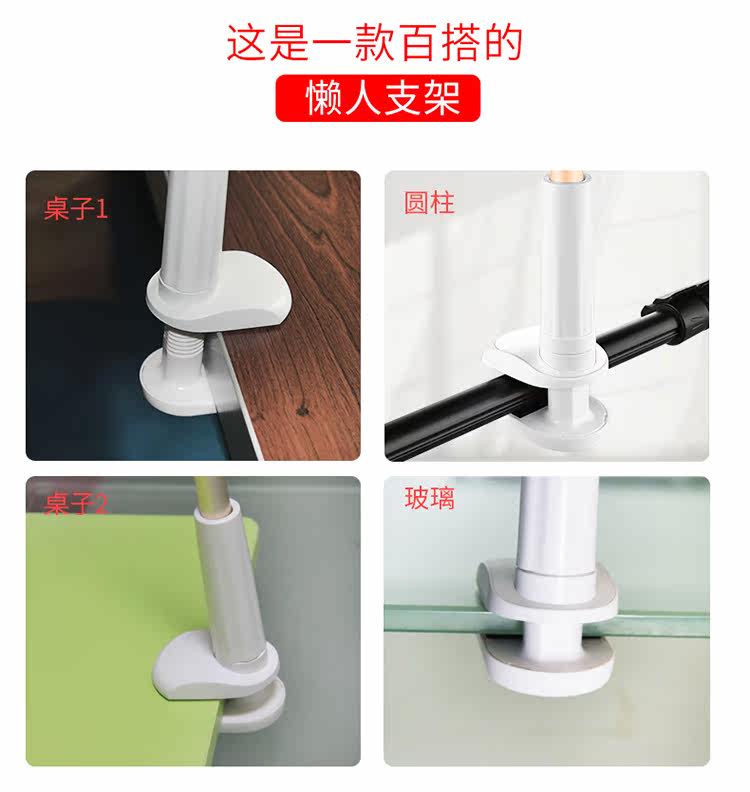 这是一款百搭的

懒人支架

桌子1

圆柱

桌子2

玻璃