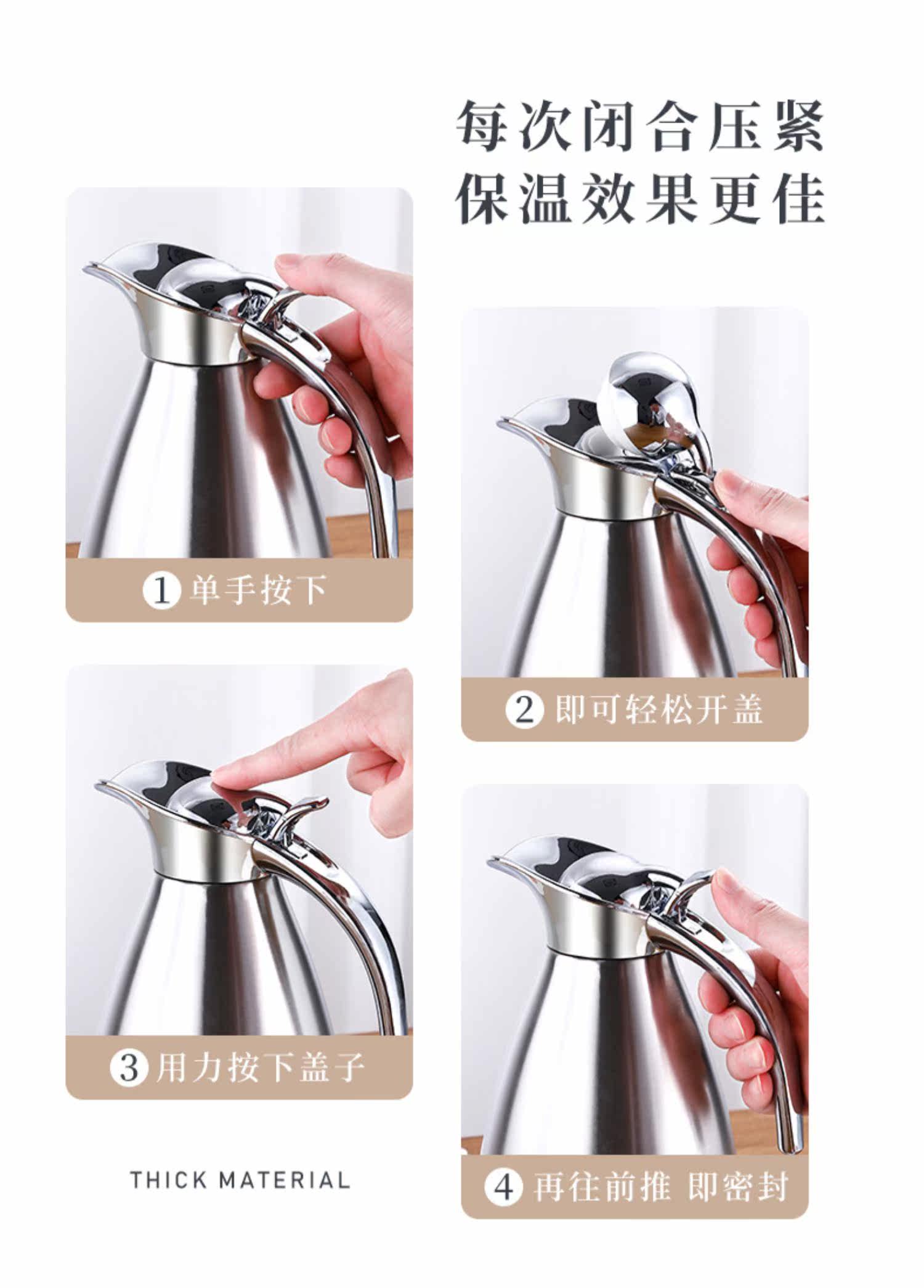 每次闭合压紧
保温效果更佳

1 单手按下

2 即可轻松开盖

3 用力按下盖子

4 再往前推 即密封

THICK MATERIAL