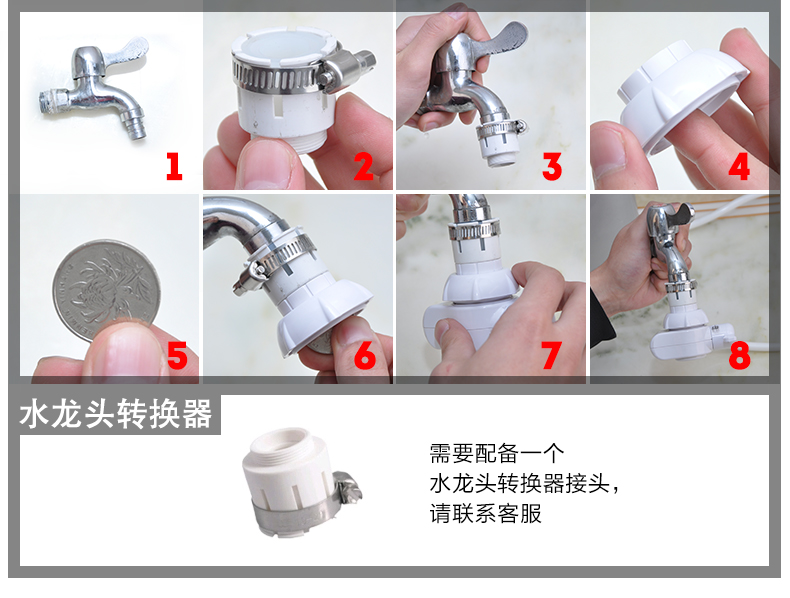 1
2
3
4
5
6
7
8

水龙头转换器

需要配备一个
水龙头转换器接头，
请联系客服