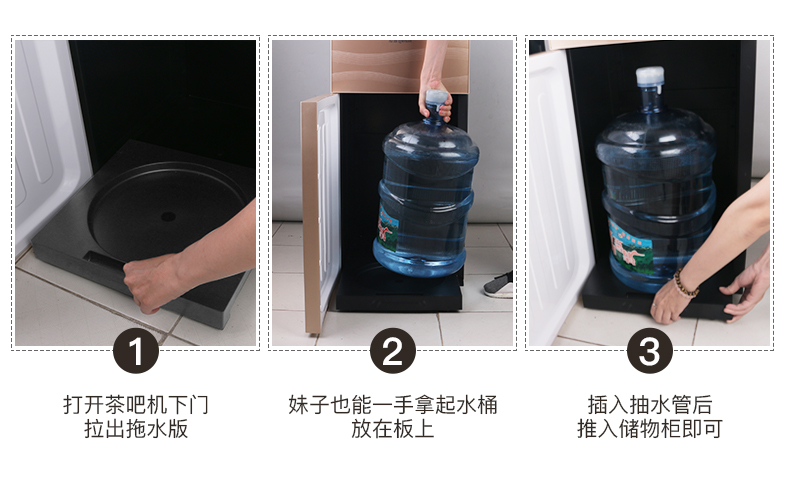 1

打开茶吧机下门
拉出拖水版

2

妹子也能一手拿起水桶
放在板上

3

插入抽水管后
推入储物柜即可