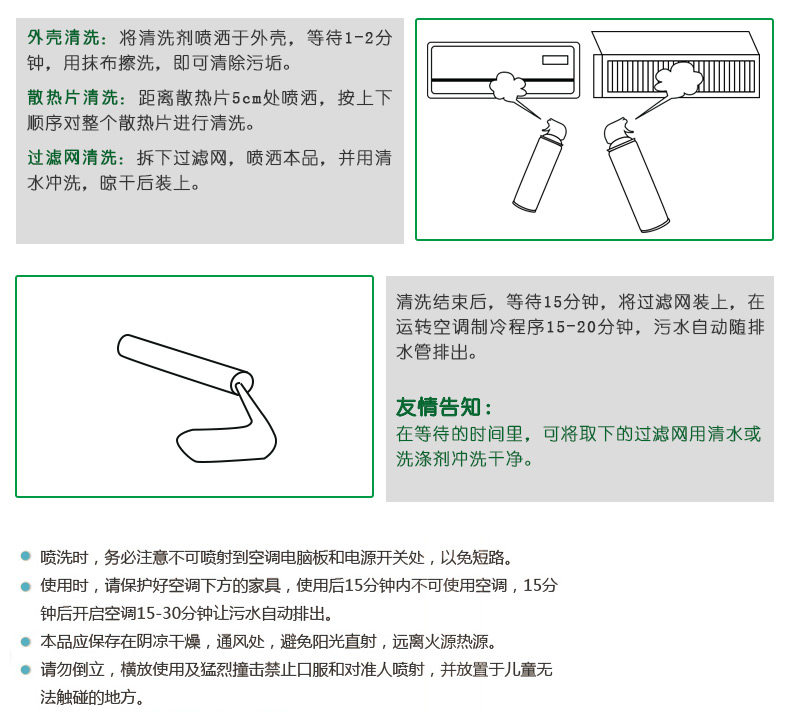 外壳清洗：将清洗剂喷洒于外壳，等待1-2分钟，用抹布擦洗，即可清除污垢。

散热片清洗：距离散热片5cm处喷洒，按上下顺序对整个散热片进行清洗。

过滤网清洗：拆下过滤网，喷洒本品，并用清水冲洗，晾干后装上。

清洗结束后，等待15分钟，将过滤网装上，在运转空调制冷程序15-20分钟，污水自动随排水管排出。

友情告知：
在等待的时间里，可将取下的过滤网用清水或洗涤剂冲洗干净。

喷洗时，务必注意不可喷射到空调电脑板和电源开关处，以免短路。

使用时，请保护好空调下方的家具，使用后15分钟内不可使用空调，15分钟后开启空调15-30分钟让污水自动排出。

本品应保存在阴凉干燥，通风处，避免阳光直射，远离火源热源。

请勿倒立，横放使用及猛烈撞击禁止口服和对准人喷射，并放置于儿童无法触碰的地方。