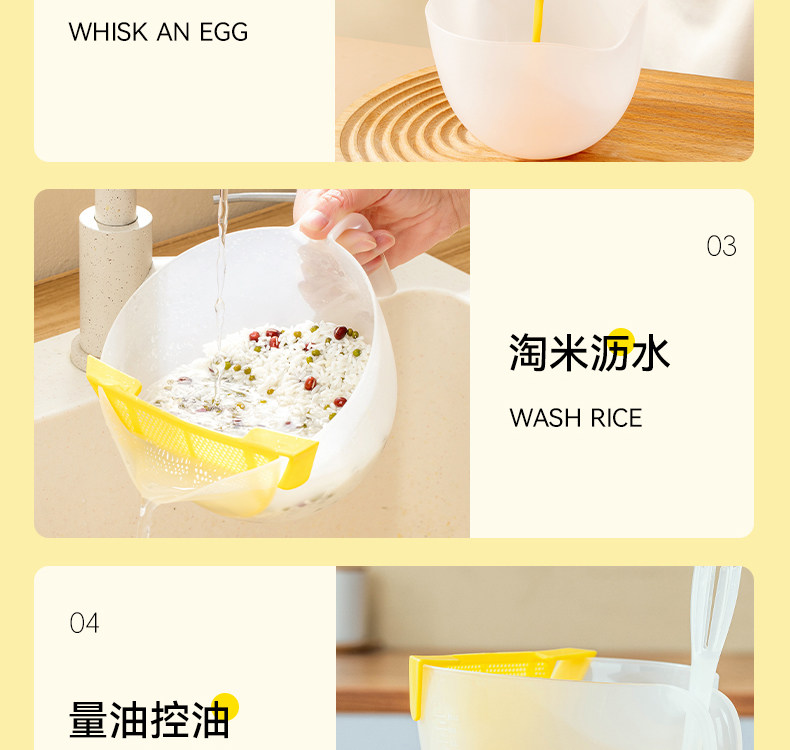 WHISK AN EGG

03

淘米沥水

WASH RICE

04

量油控油