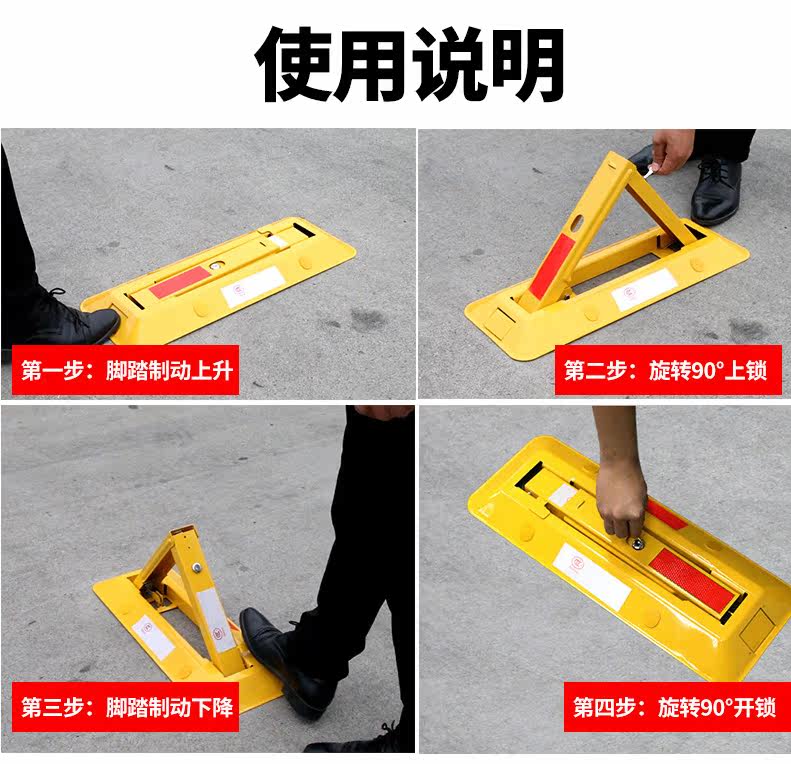 使用说明

第一步：脚踏制动上升

第二步：旋转90°上锁

第三步：脚踏制动下降

第四步：旋转90°开锁