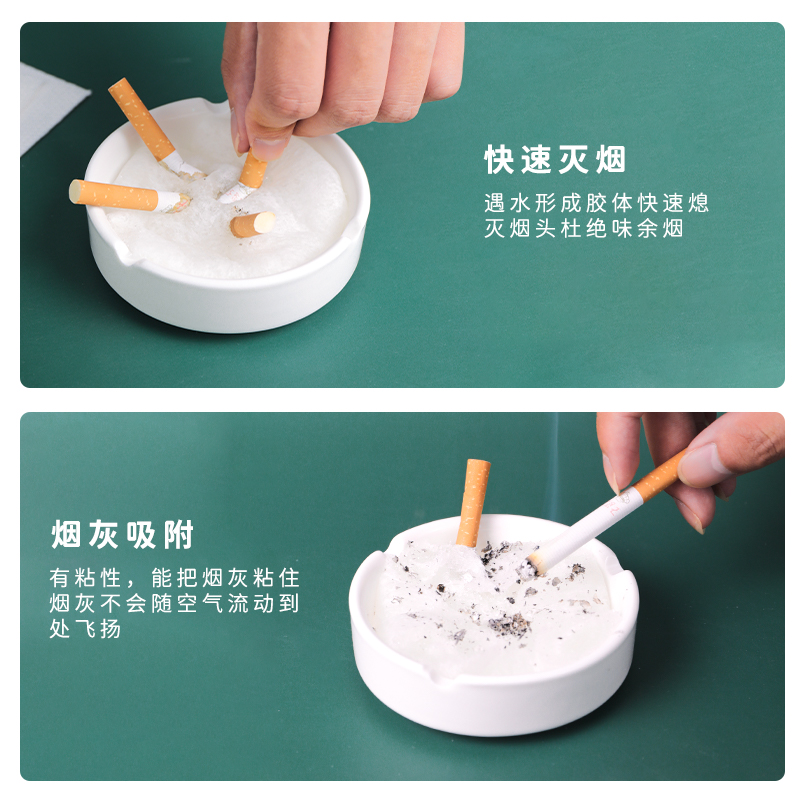 快速灭烟

遇水形成胶体快速熄灭烟头杜绝味余烟

烟灰吸附

有粘性，能把烟灰粘住烟灰不会随空气流动到处飞扬