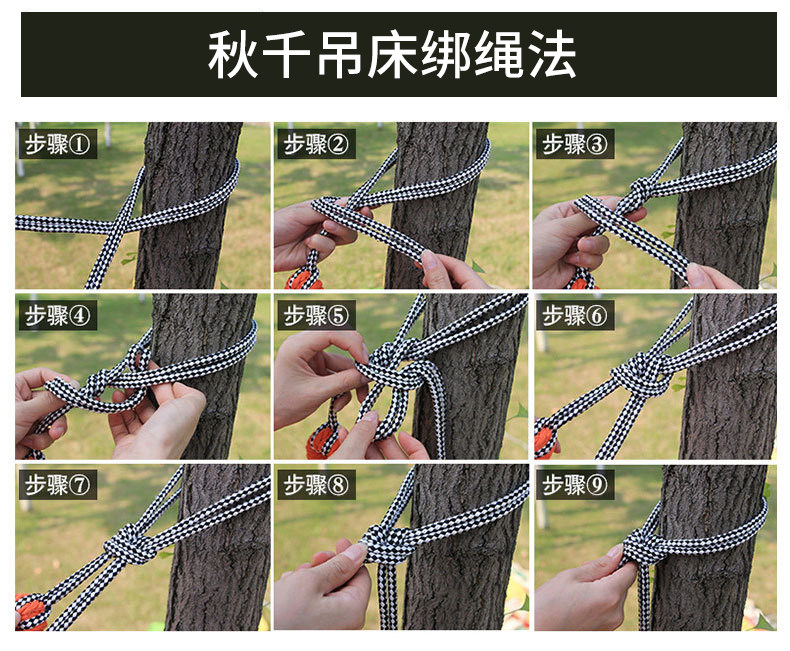 秋千吊床绑绳法

步骤①

步骤②

步骤③

步骤④

步骤⑤

步骤⑥

步骤⑦

步骤⑧

步骤⑨