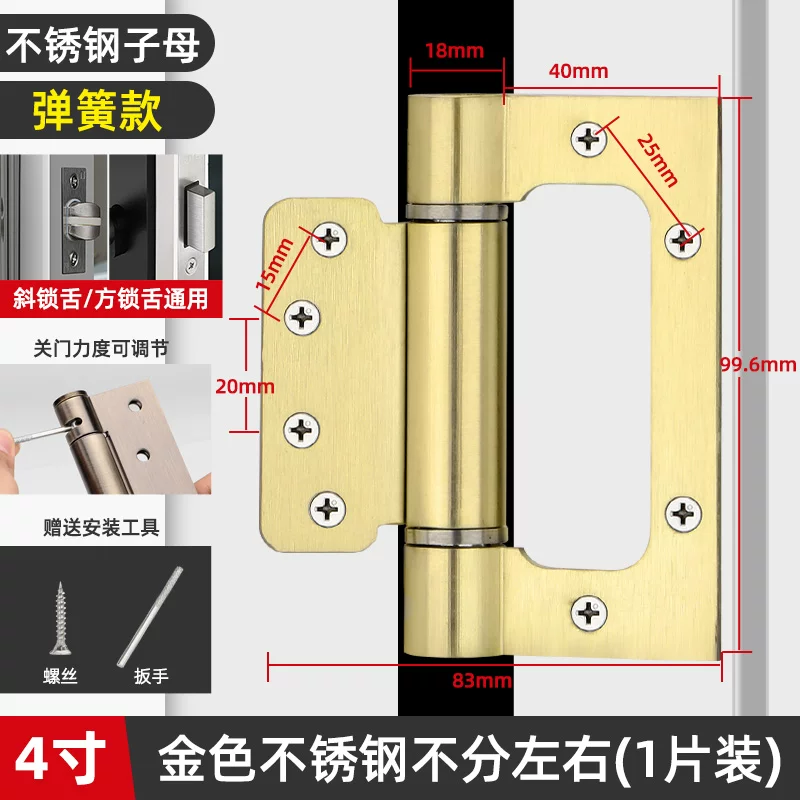 不锈钢子母

弹簧款

斜锁舌/方锁舌通用

关门力度可调节

赠送安装工具

螺丝

扳手

18mm

40mm

25mm

15mm

20mm

99.6mm

83mm

4寸

金色不锈钢不分左右(1片装)