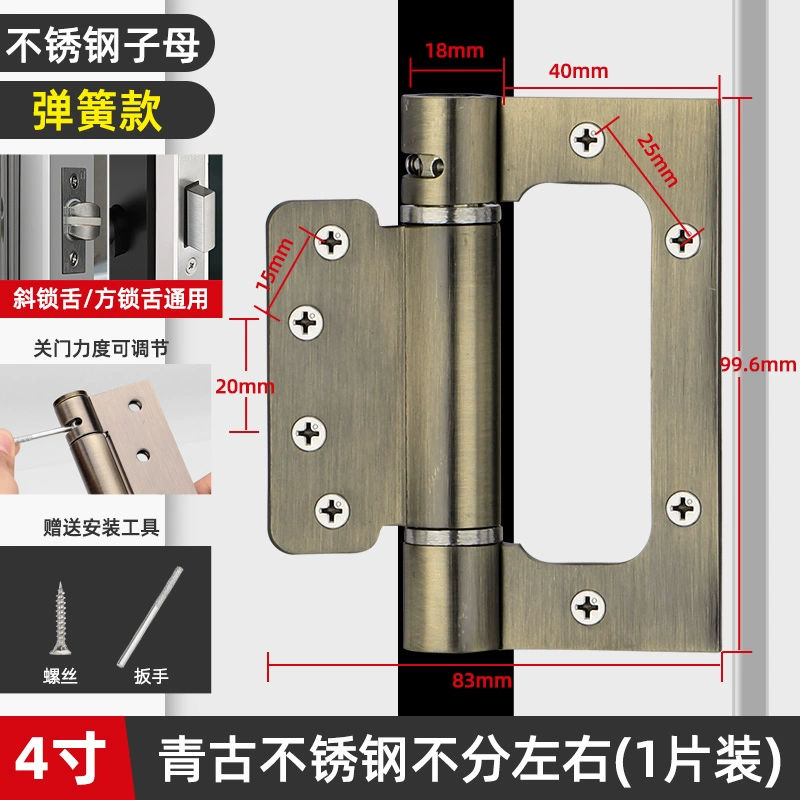 不锈钢子母

弹簧款

斜锁舌/方锁舌通用

关门力度可调节

赠送安装工具

螺丝

扳手

18mm

40mm

25mm

15mm

20mm

99.6mm

83mm

4寸

青古不锈钢不分左右(1片装)