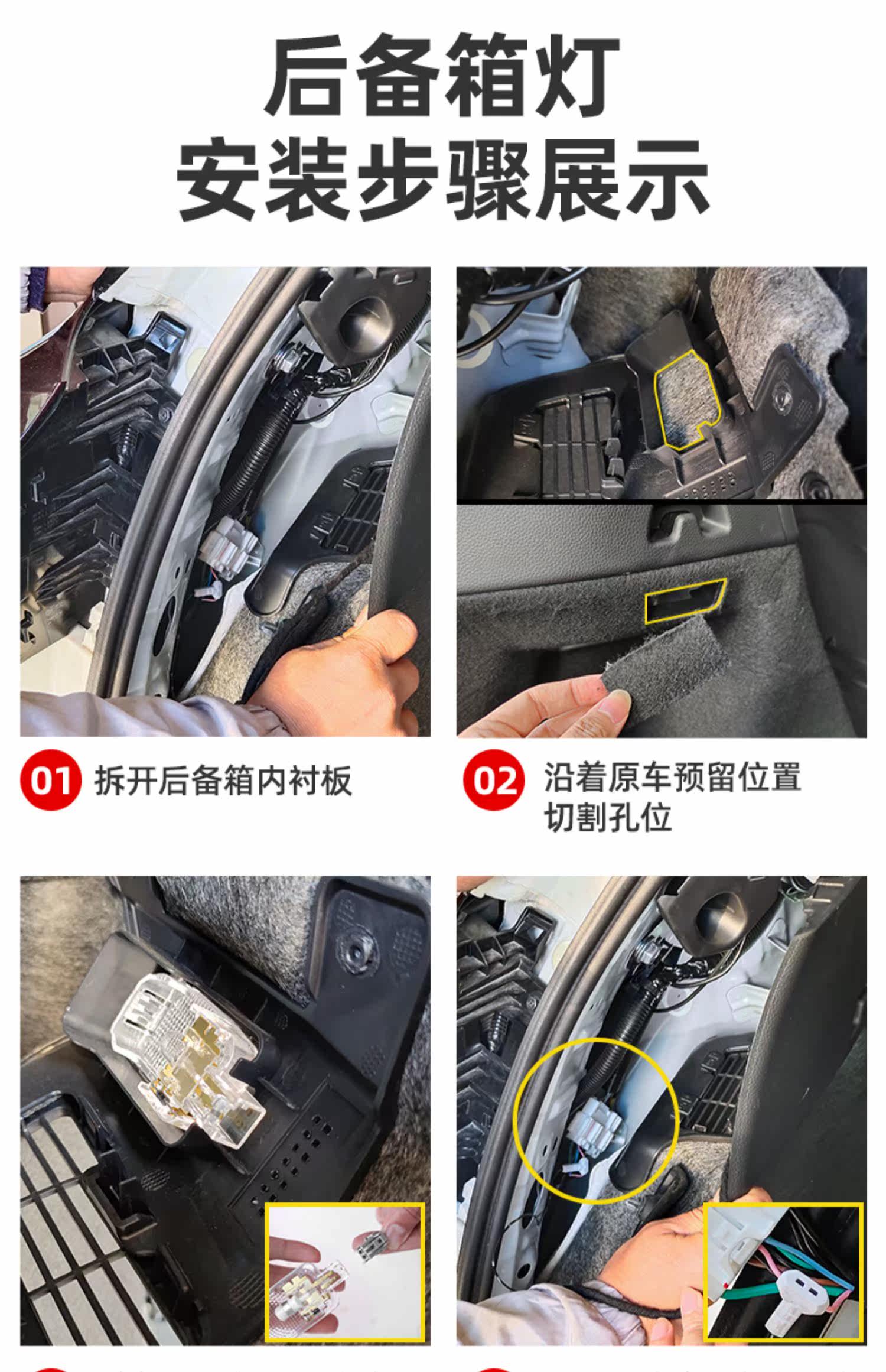 后备箱灯
安装步骤展示

01 拆开后备箱内衬板

02 沿着原车预留位置切割孔位