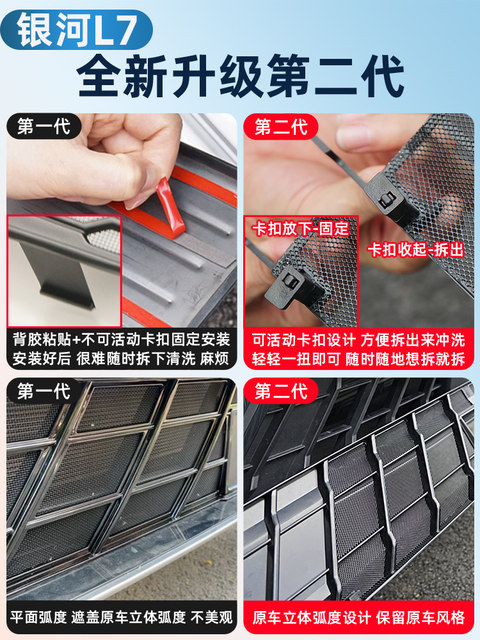 银河L7
全新升级第二代

第一代

背胶粘贴+不可活动卡扣固定安装
安装好后 很难随时拆下清洗 麻烦

第二代

卡扣放下-固定

卡扣收起-拆出

可活动卡扣设计 方便拆出来冲洗
轻轻一扭即可 随时随地想拆就拆

第一代

平面弧度 遮盖原车立体弧度 不美观

第二代

原车立体弧度设计 保留原车风格