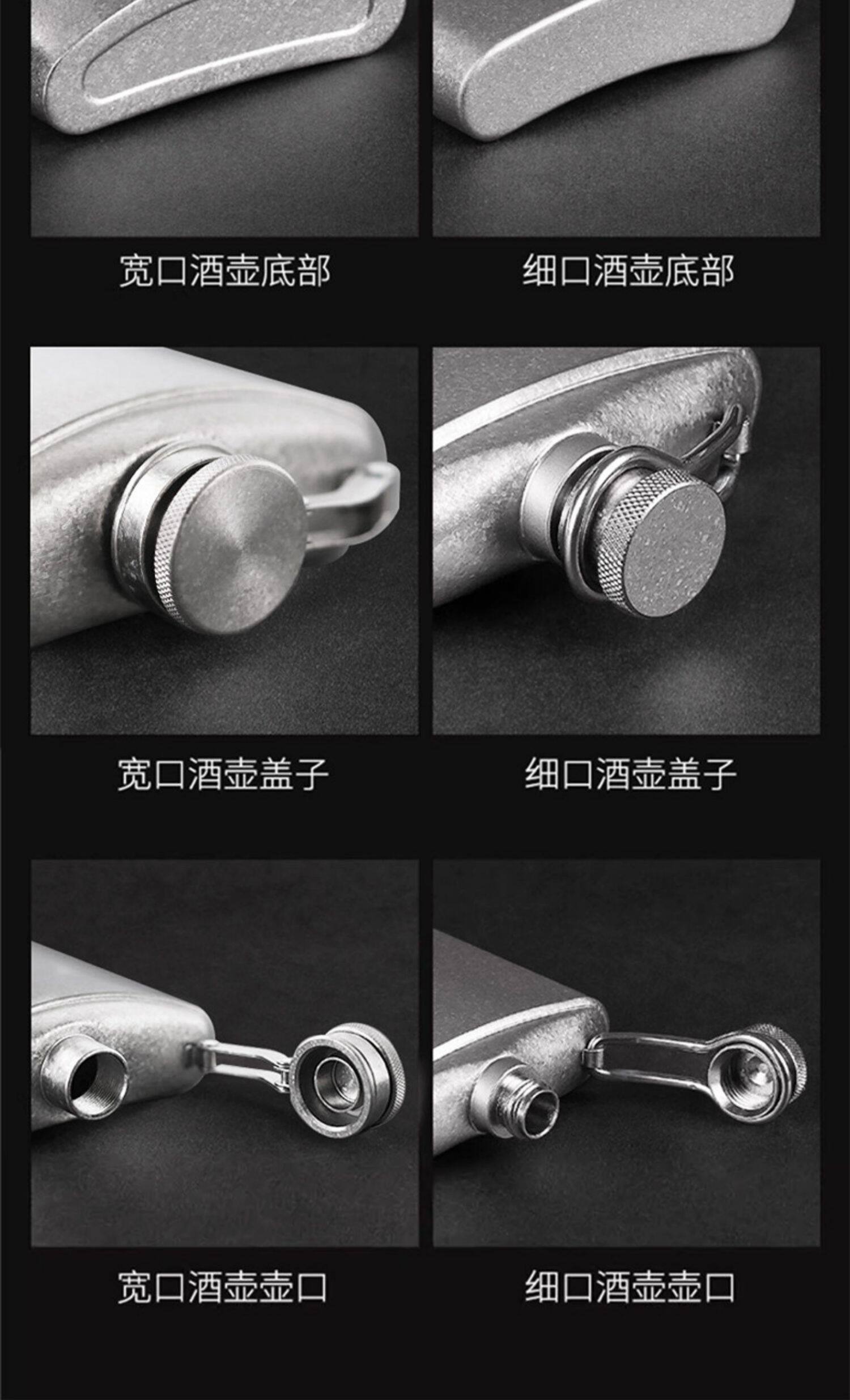 宽口酒壶底部

细口酒壶底部

宽口酒壶盖子

细口酒壶盖子

宽口酒壶壶口

细口酒壶壶口