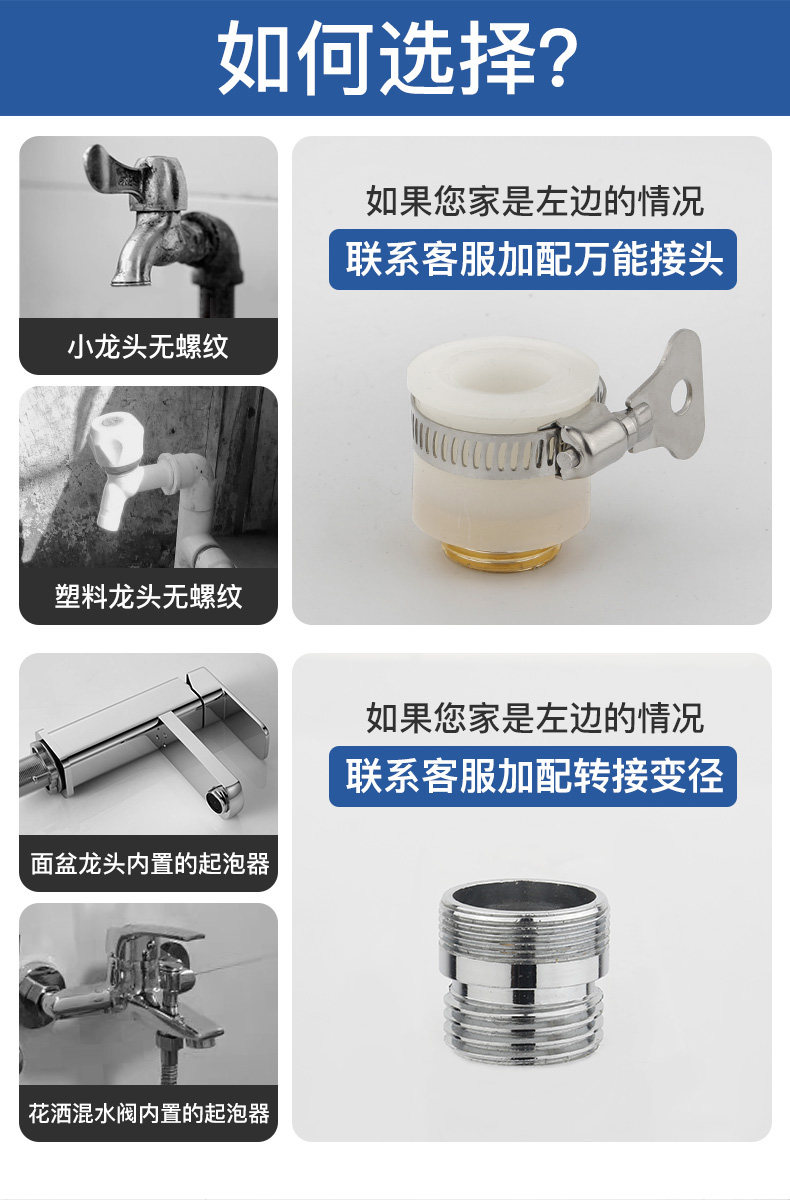 如何选择?

小龙头无螺纹

塑料龙头无螺纹

如果您家是左边的情况

联系客服加配万能接头

面盆龙头内置的起泡器

花洒混水阀内置的起泡器

如果您家是左边的情况

联系客服加配转接变径