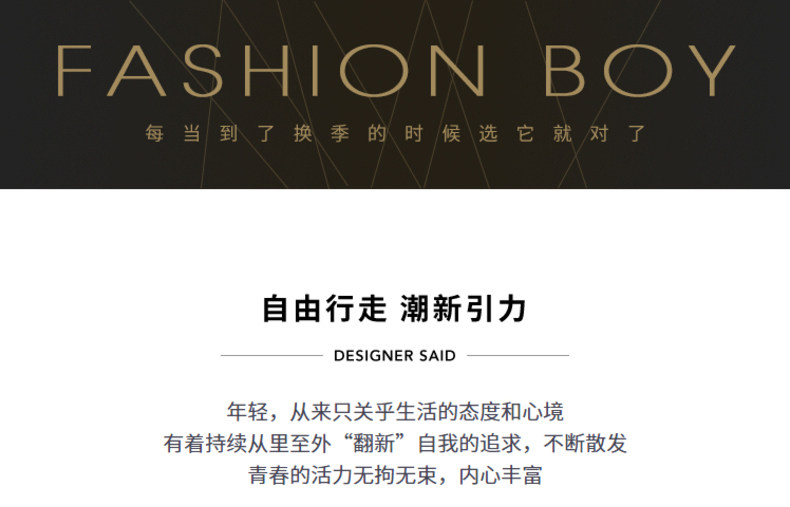 FASHION BOY

每当到了换季的时候选它就对了

自由行走 潮新引力

DESIGNER SAID

年轻，从来只关乎生活的态度和心境
有着持续从里至外“翻新”自我的追求，不断散发
青春的活力无拘无束，内心丰富