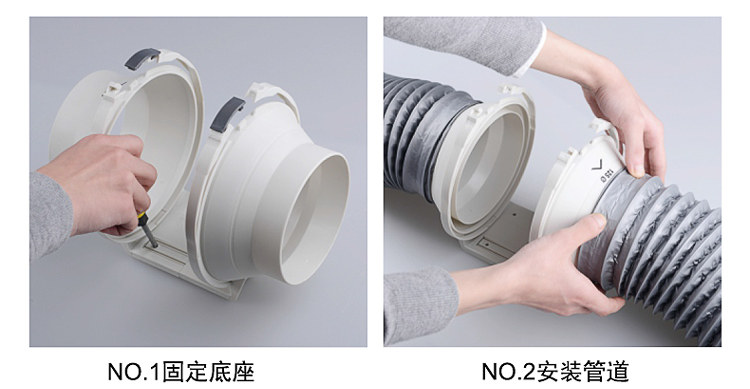 Ø 125

NO.1固定底座

NO.2安装管道