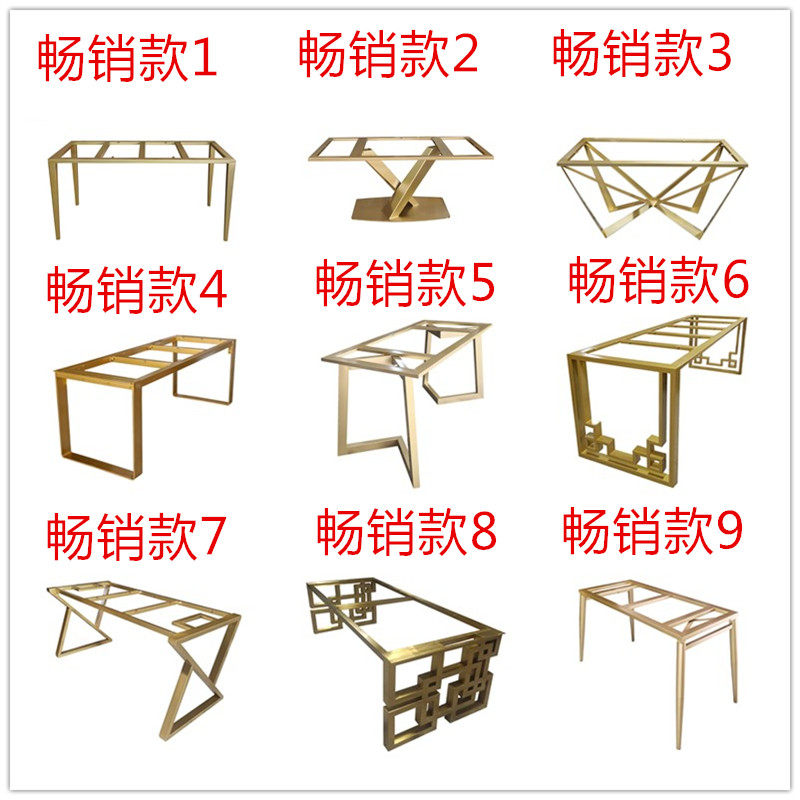 畅销款1

畅销款2

畅销款3

畅销款4

畅销款5

畅销款6

畅销款7

畅销款8

畅销款9