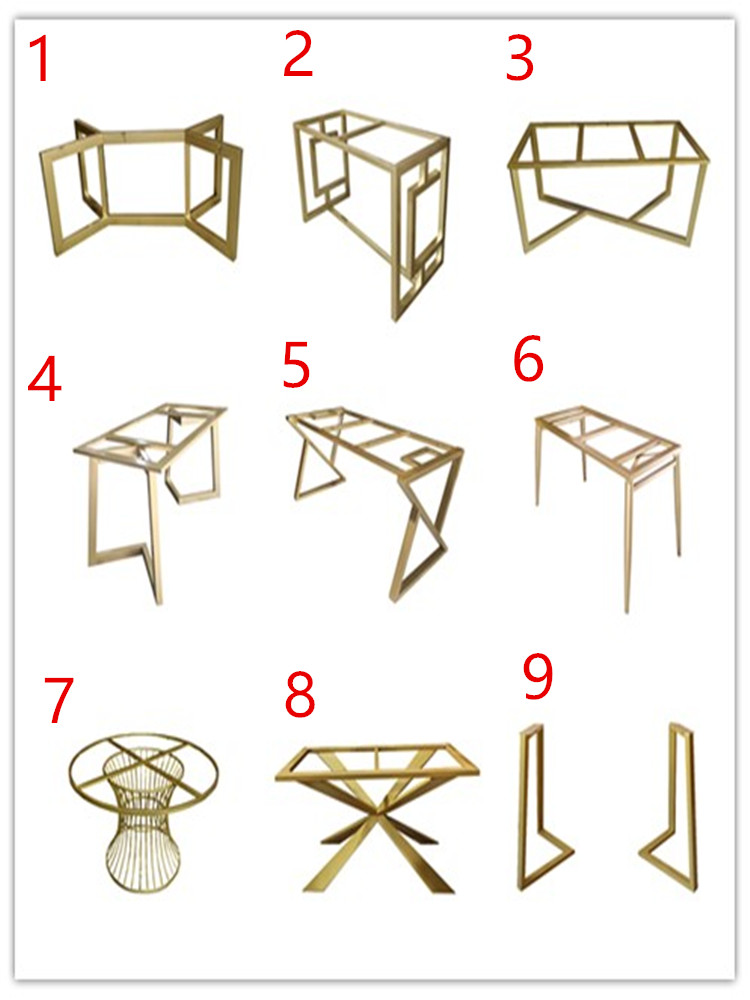 1

2

3

4

5

6

7

8

9