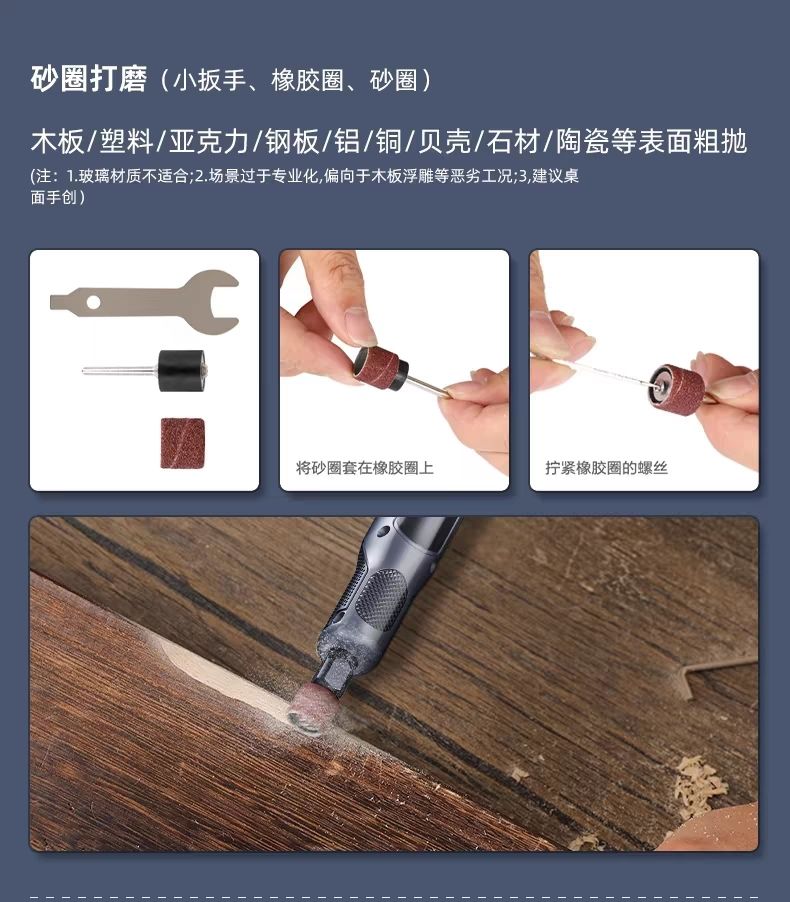 砂圈打磨（小扳手、橡胶圈、砂圈）

木板/塑料/亚克力/钢板/铝/铜/贝壳/石材/陶瓷等表面粗抛

(注：1.玻璃材质不适合;2.场景过于专业化,偏向于木板浮雕等恶劣工况;3,建议桌面手创)

将砂圈套在橡胶圈上

拧紧橡胶圈的螺丝