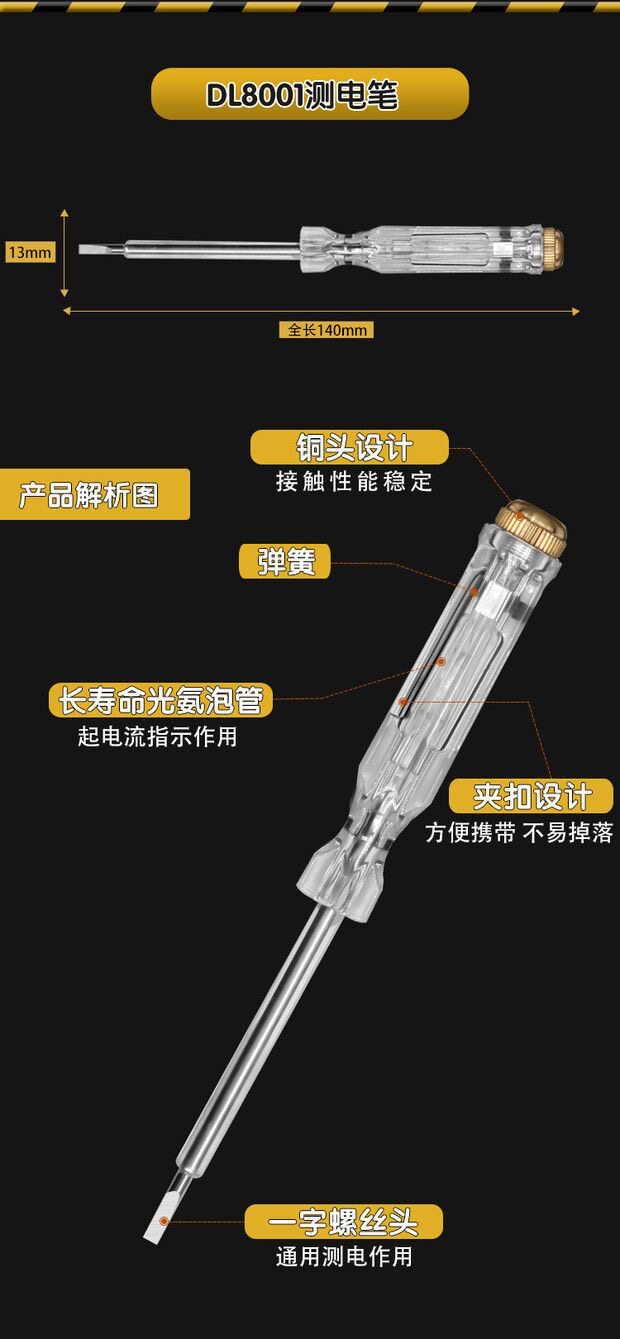 DL8001测电笔

13mm

全长140mm

产品解析图

铜头设计
接触性能稳定

弹簧

长寿命光氨泡管
起电流指示作用

夹扣设计
方便携带 不易掉落

一字螺丝头
通用测电作用